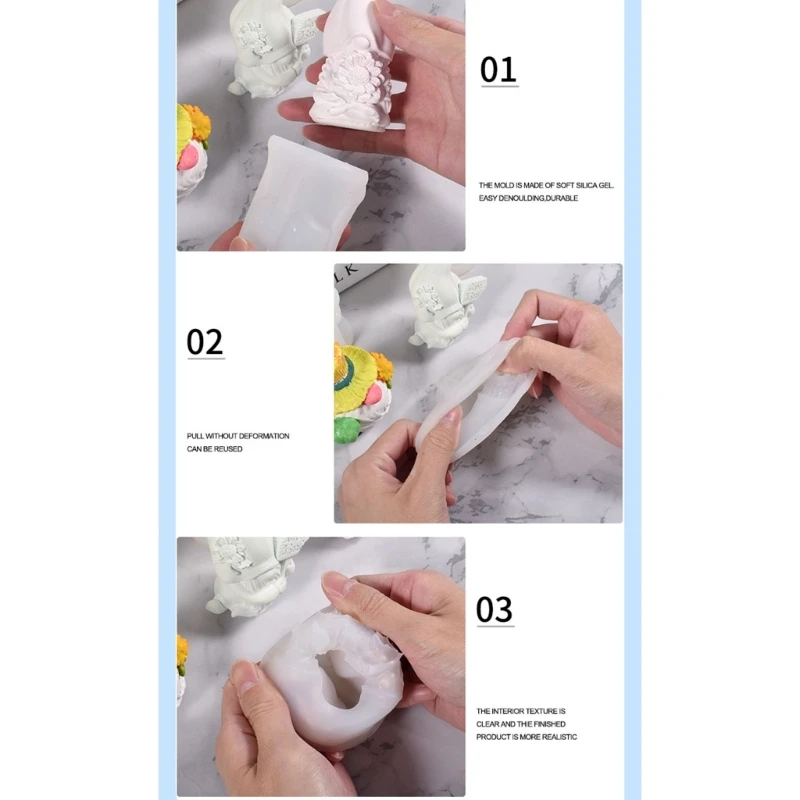 01

THE MOLD IS MADE OF SOFT SILICA GEL.
EASY DENOULDING,DURABLE

LK

02

PULL WITHOUT DEFORMATION
CAN BE REUSED

03

THE INTERIOR TEXTURE IS
CLEAR AND THE FINISHED
PRODUCT IS MORE REALISTIC