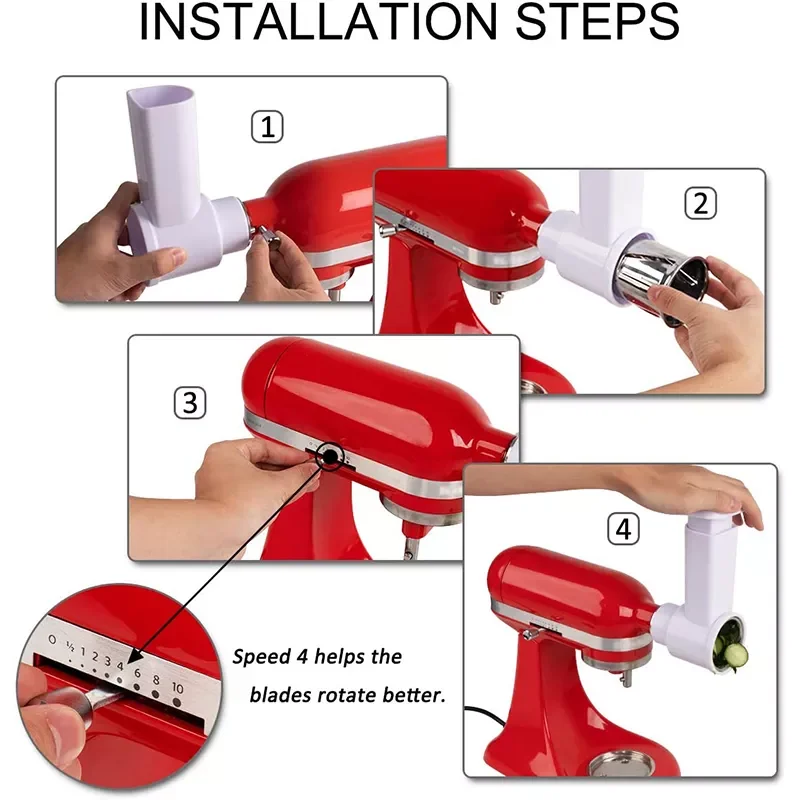 INSTALLATION STEPS

1

2

3

4

0 ½ 1 2 3 4 6 8 10

Speed 4 helps the blades rotate better.