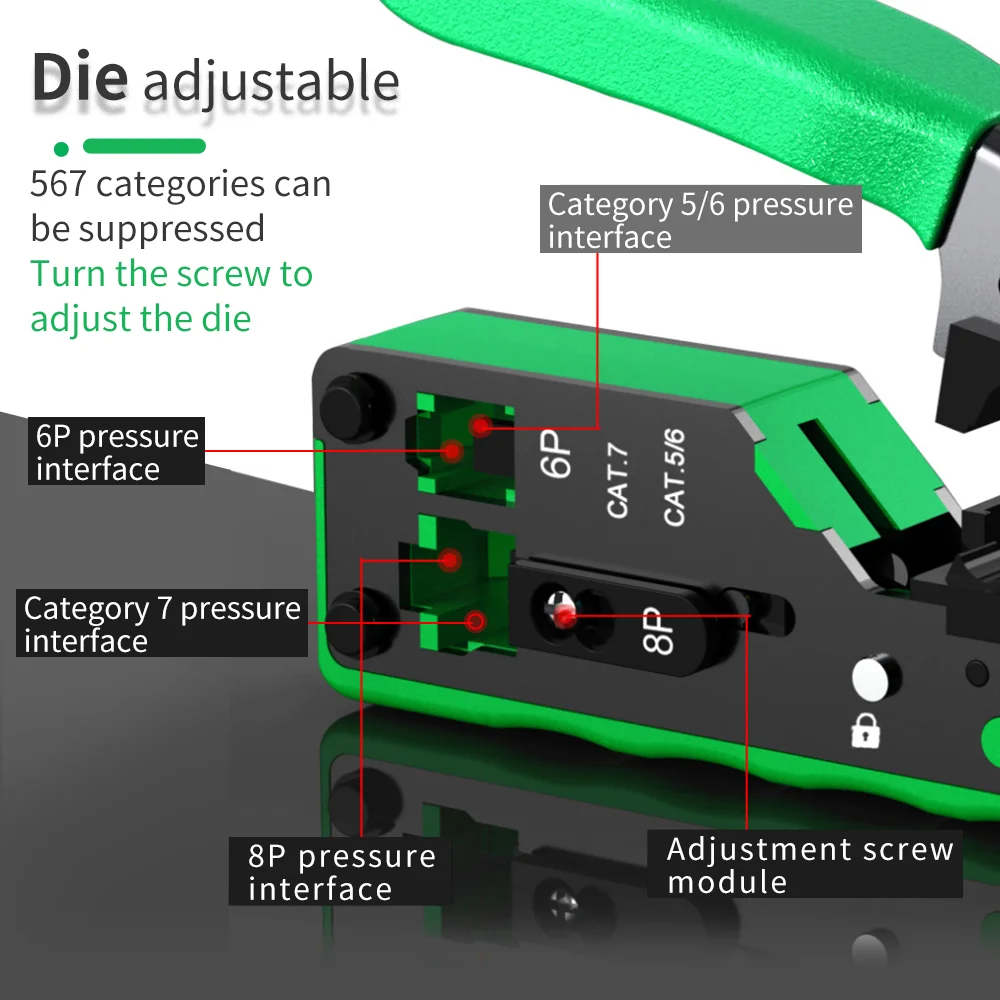 Die adjustable

567 categories can be suppressed

Turn the screw to adjust the die

Category 5/6 pressure interface

6P pressure interface

6P

CAT.7

CAT.5/6

Category 7 pressure interface

8P

8P pressure interface

Adjustment screw module