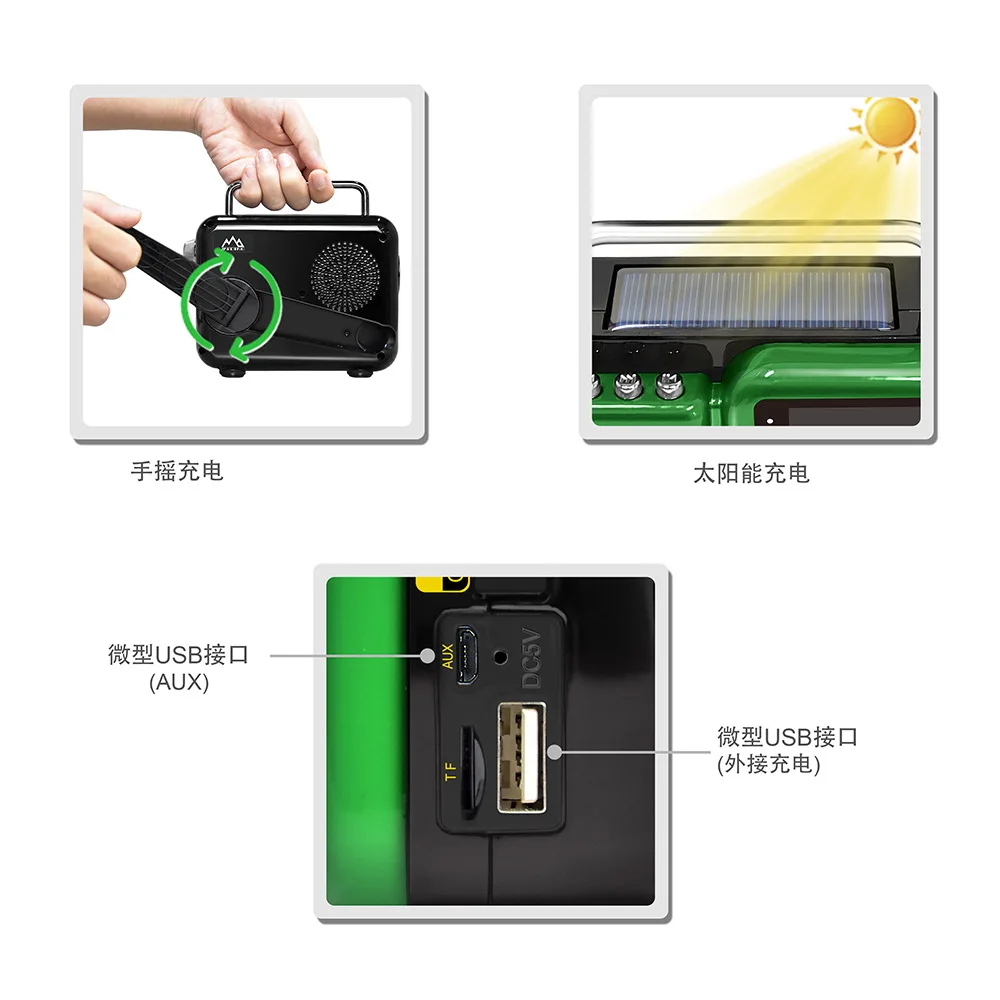 手摇充电

太阳能充电

微型USB接口
(AUX)

AUX

DC5V

TF

微型USB接口
(外接充电)