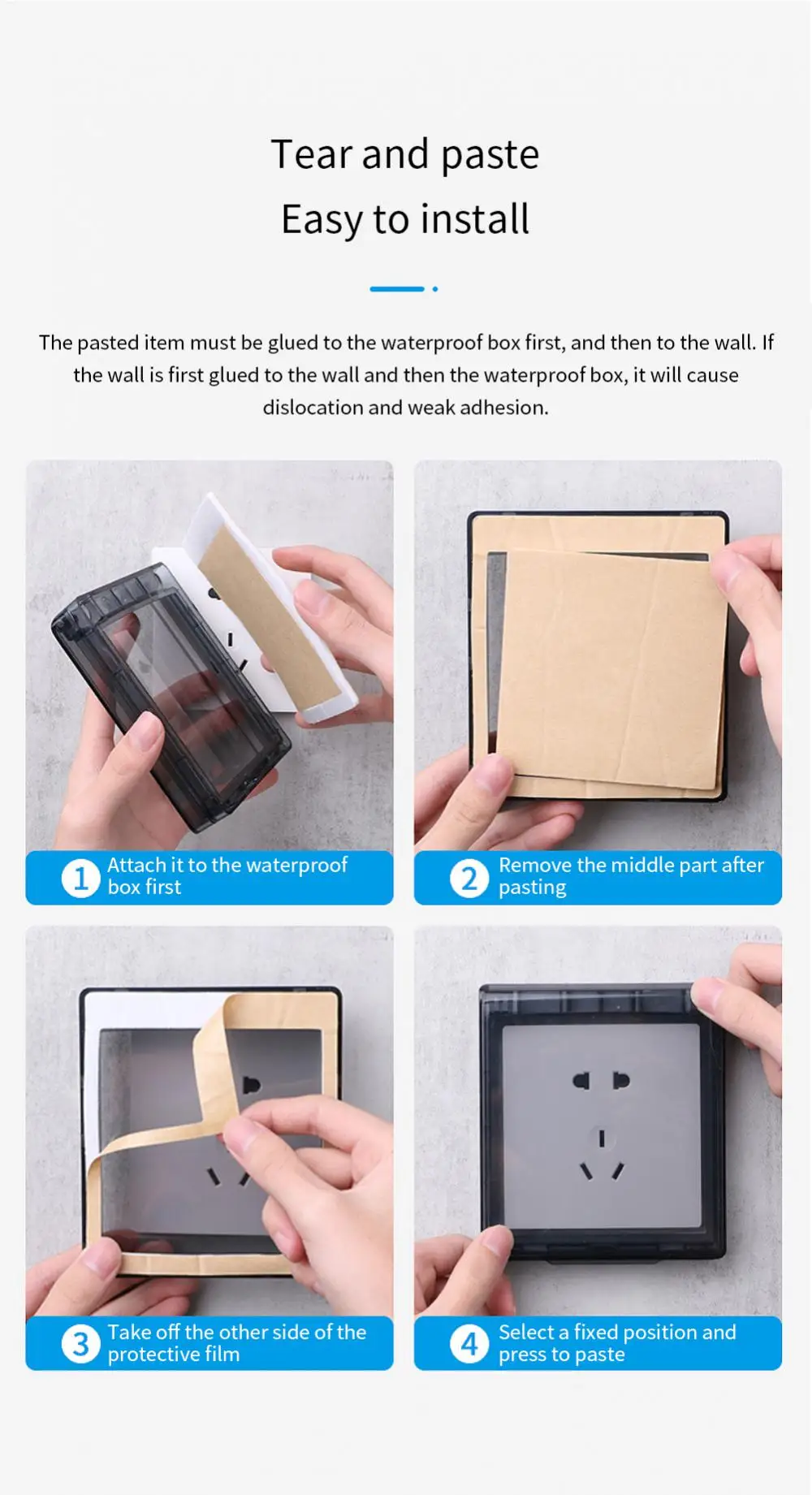 Tear and paste
Easy to install

The pasted item must be glued to the waterproof box first, and then to the wall. If the wall is first glued to the wall and then the waterproof box, it will cause dislocation and weak adhesion.

1 Attach it to the waterproof box first

2 Remove the middle part after pasting

3 Take off the other side of the protective film

4 Select a fixed position and press to paste