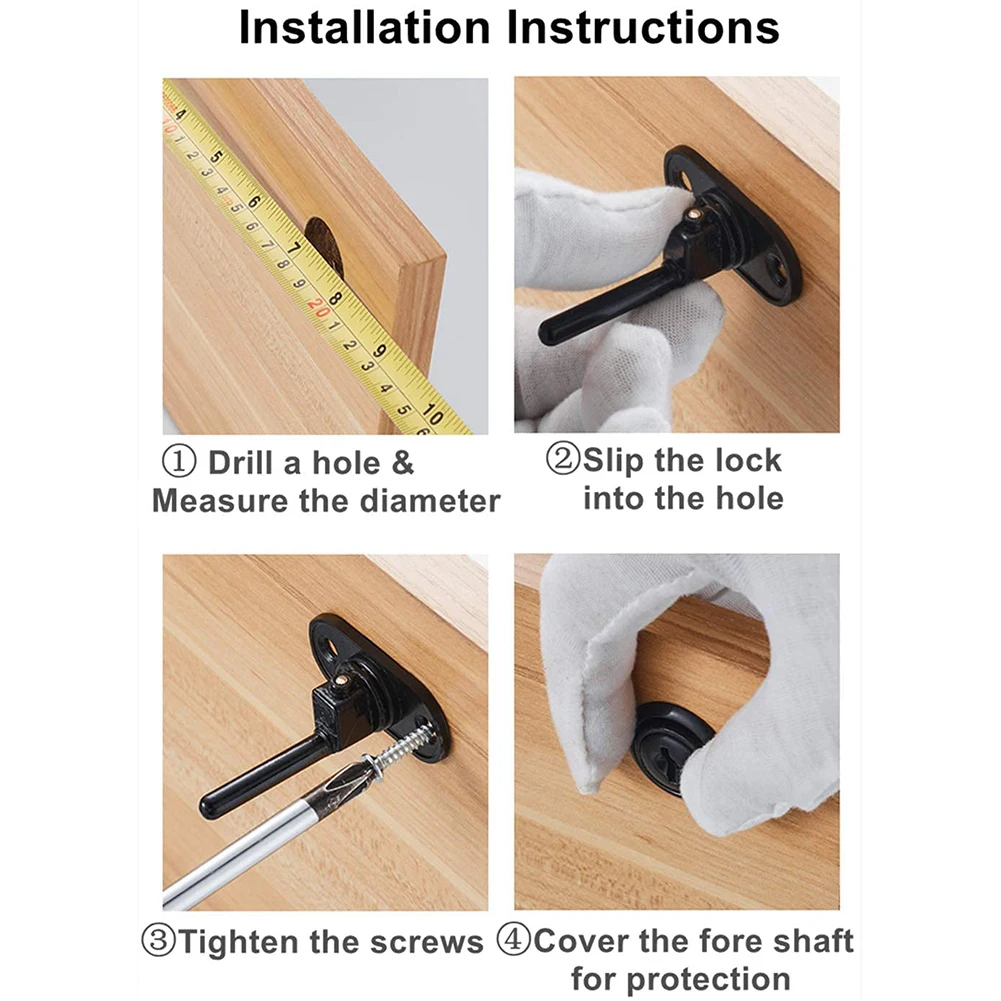 Installation Instructions

① Drill a hole & Measure the diameter

②Slip the lock into the hole

③Tighten the screws

④Cover the fore shaft for protection