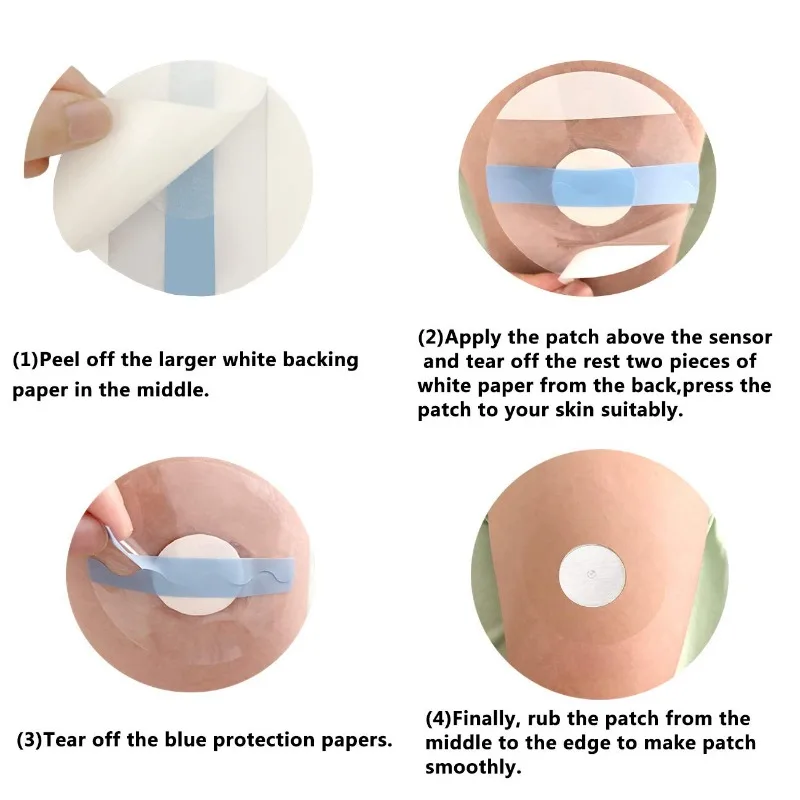 (1)Peel off the larger white backing paper in the middle.

(2)Apply the patch above the sensor and tear off the rest two pieces of white paper from the back,press the patch to your skin suitably.

(3)Tear off the blue protection papers.

(4)Finally, rub the patch from the middle to the edge to make patch smoothly.