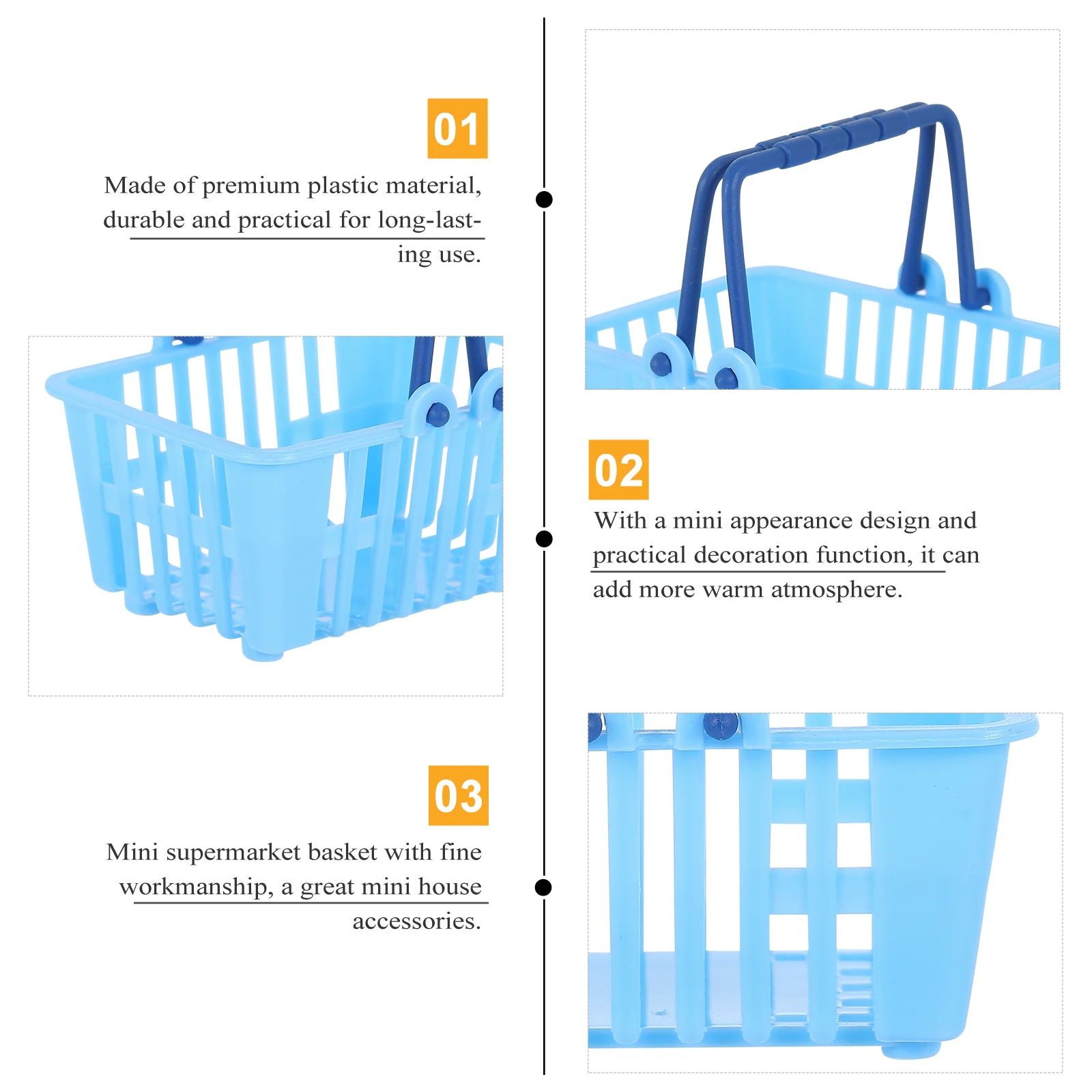 01

Made of premium plastic material, durable and practical for long-lasting use.

02

With a mini appearance design and practical decoration function, it can add more warm atmosphere.

03

Mini supermarket basket with fine workmanship, a great mini house accessories.