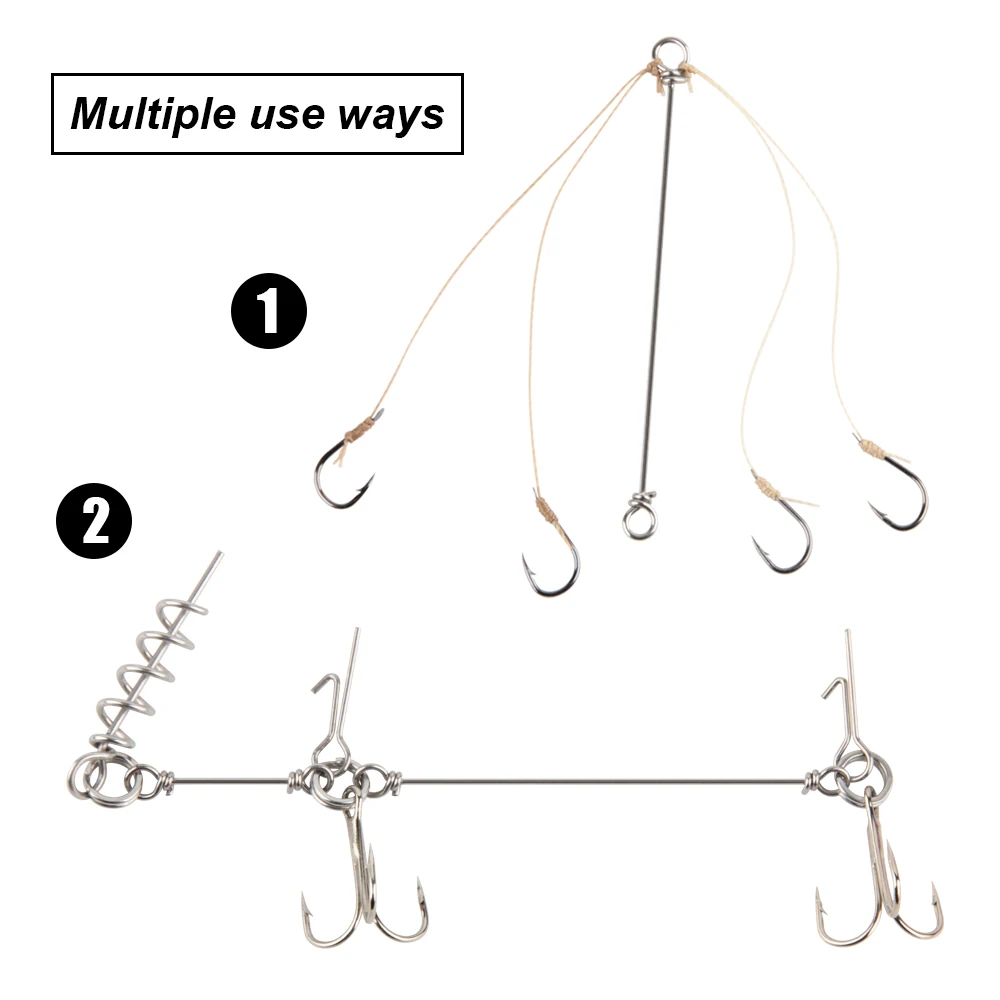 Multiple use ways

1

2