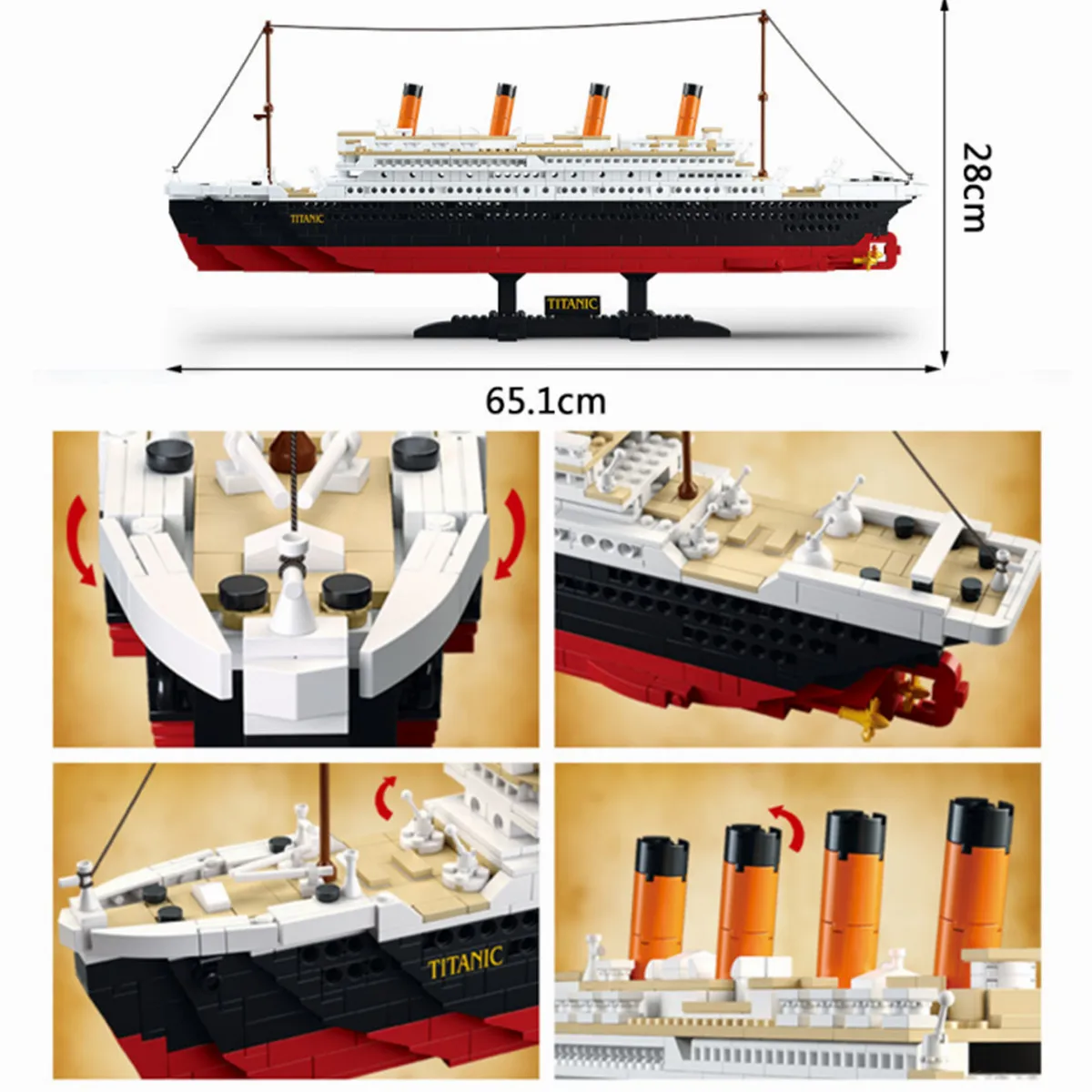 TITANIC
TITANIC
28cm
65.1cm
TITANIC