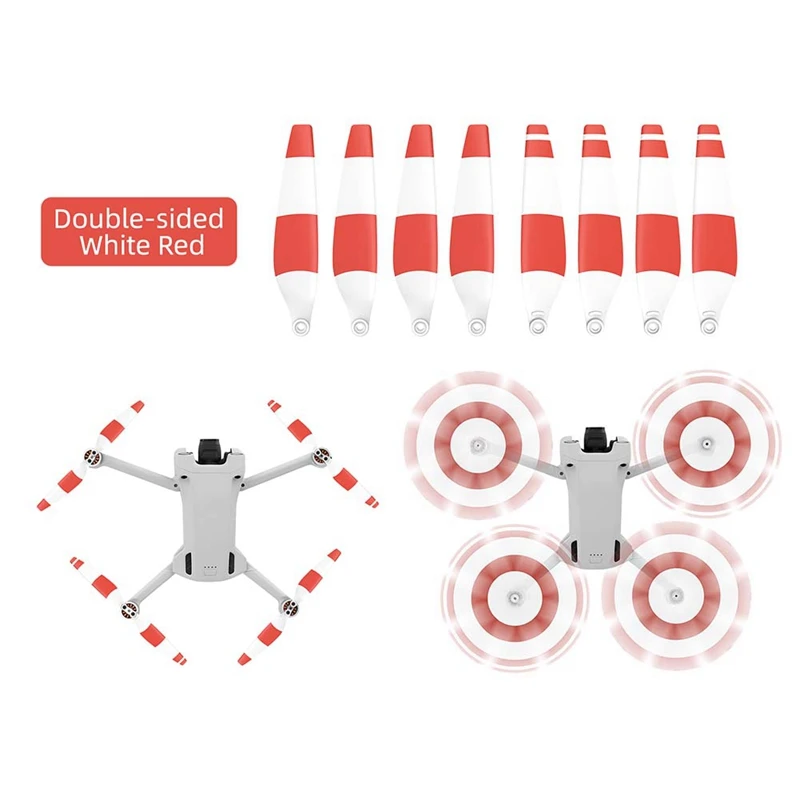 Double-sided
White Red