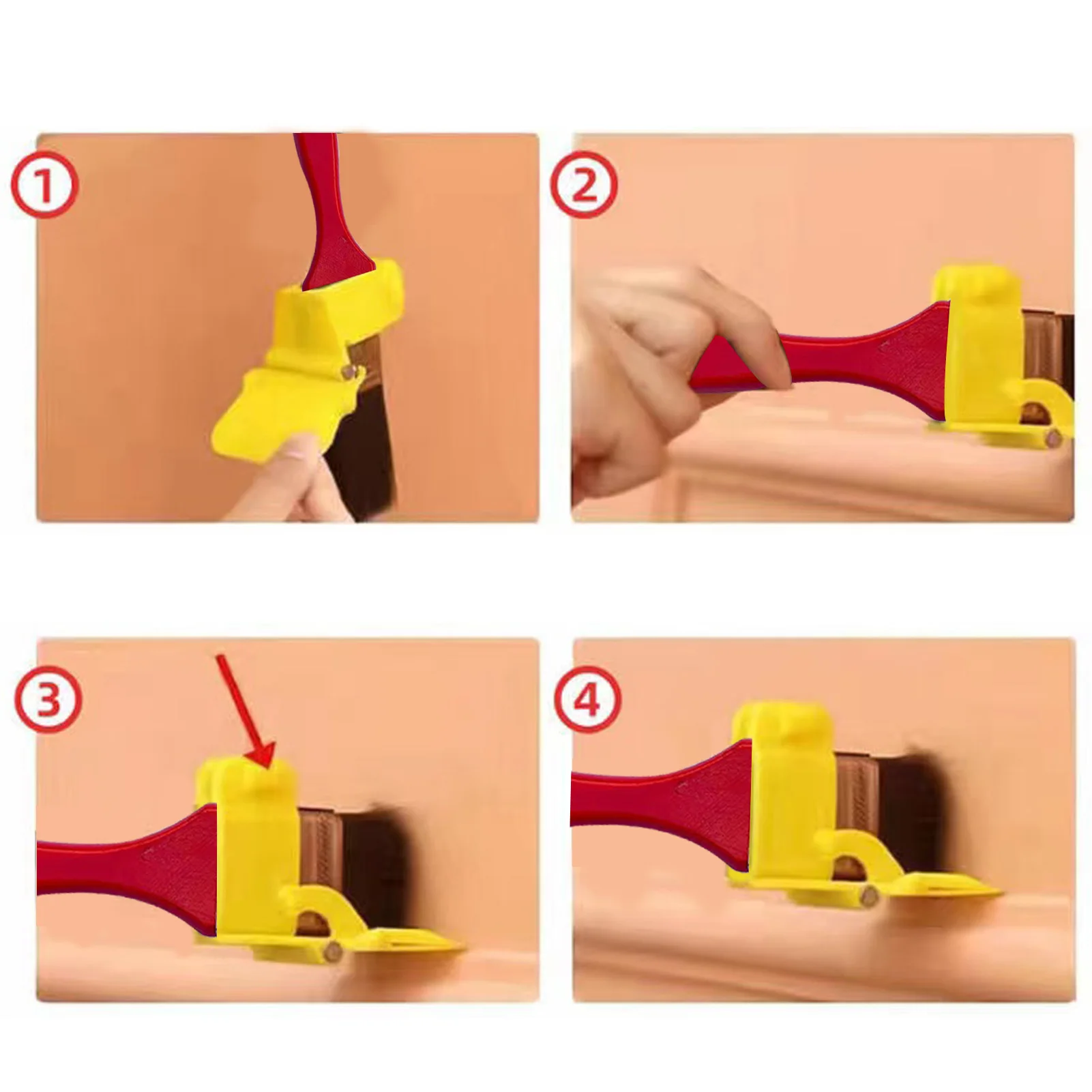 ①

②

③

④