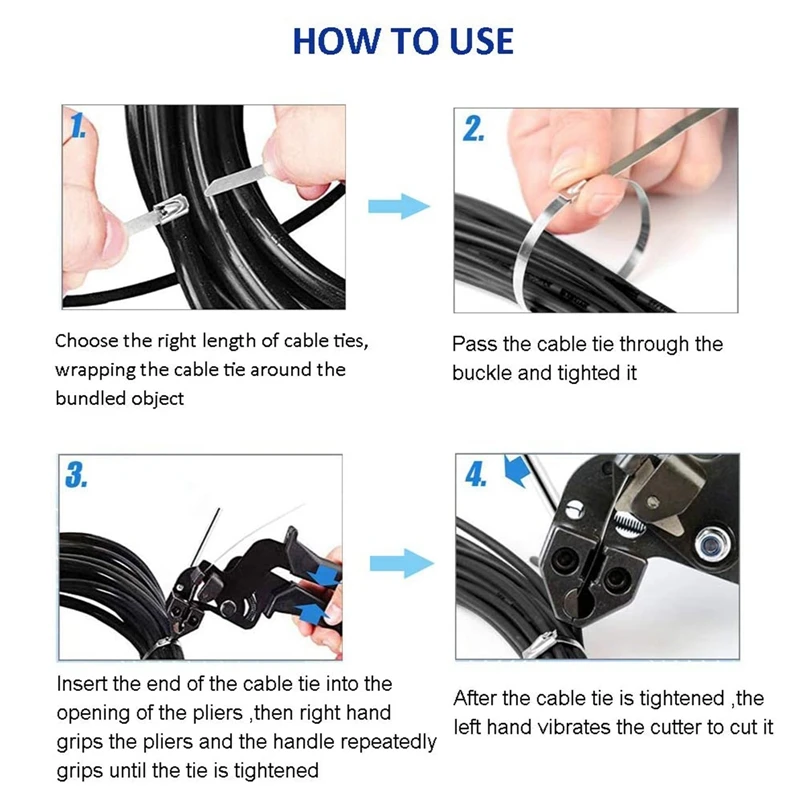 HOW TO USE

1.

Choose the right length of cable ties, wrapping the cable tie around the bundled object

2.

Pass the cable tie through the buckle and tighted it

3.

Insert the end of the cable tie into the opening of the pliers ,then right hand grips the pliers and the handle repeatedly grips until the tie is tightened

4.

After the cable tie is tightened ,the left hand vibrates the cutter to cut it