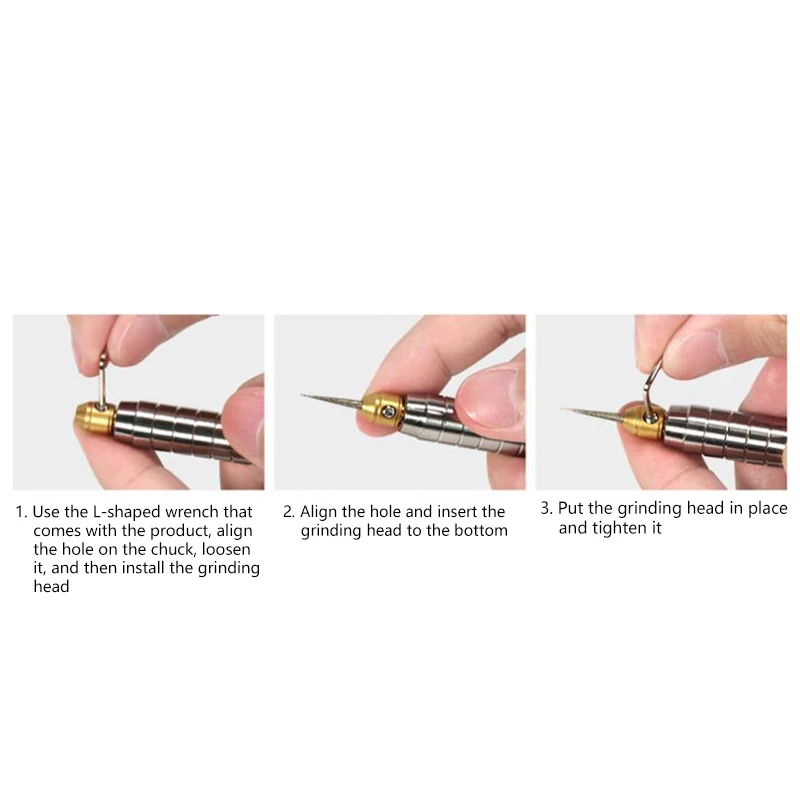 1. Use the L-shaped wrench that comes with the product, align the hole on the chuck, loosen it, and then install the grinding head

2. Align the hole and insert the grinding head to the bottom

3. Put the grinding head in place and tighten it