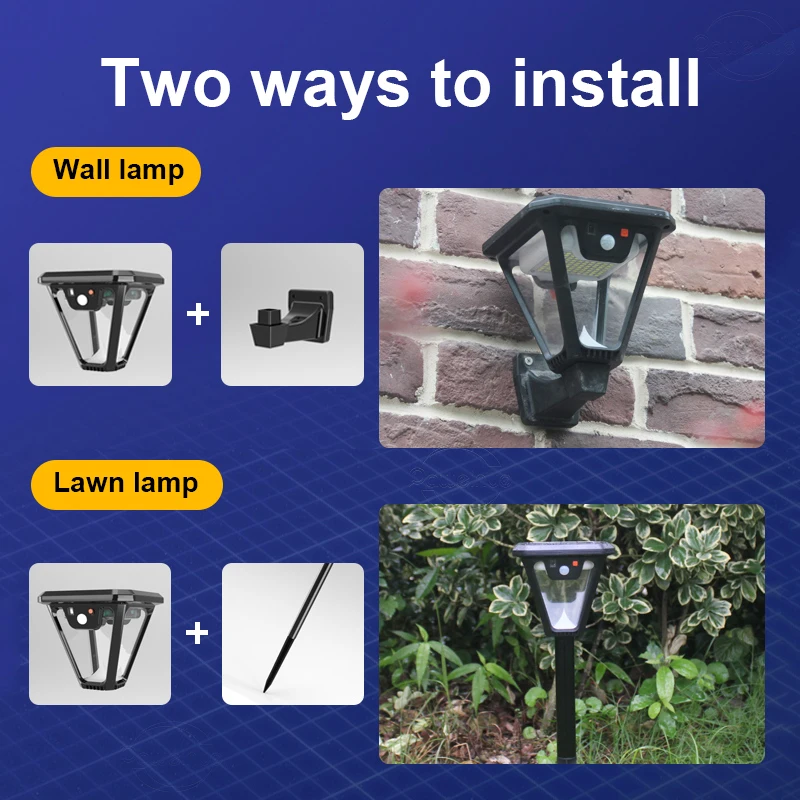 Two ways to install

Wall lamp

+

Lawn lamp

+