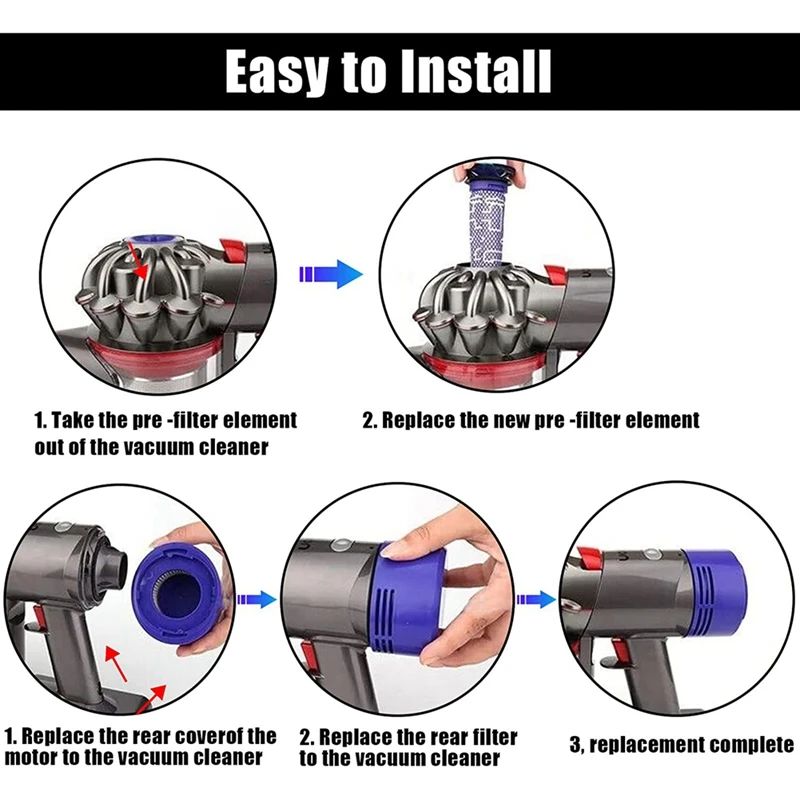 Easy to Install

1. Take the pre -filter element out of the vacuum cleaner

2. Replace the new pre -filter element

1. Replace the rear coverof the motor to the vacuum cleaner

2. Replace the rear filter to the vacuum cleaner

3, replacement complete