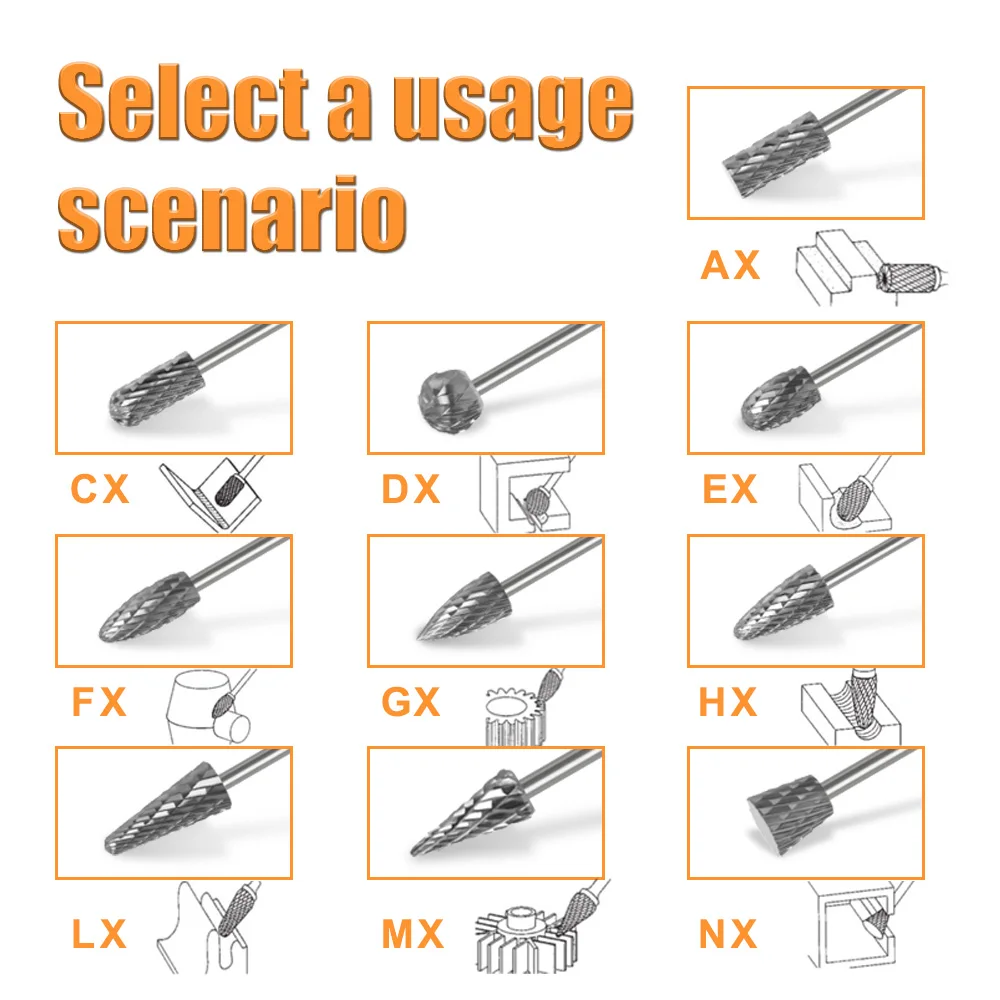 Select a usage scenario

AX

CX

DX

EX

FX

GX

HX

LX

MX

NX