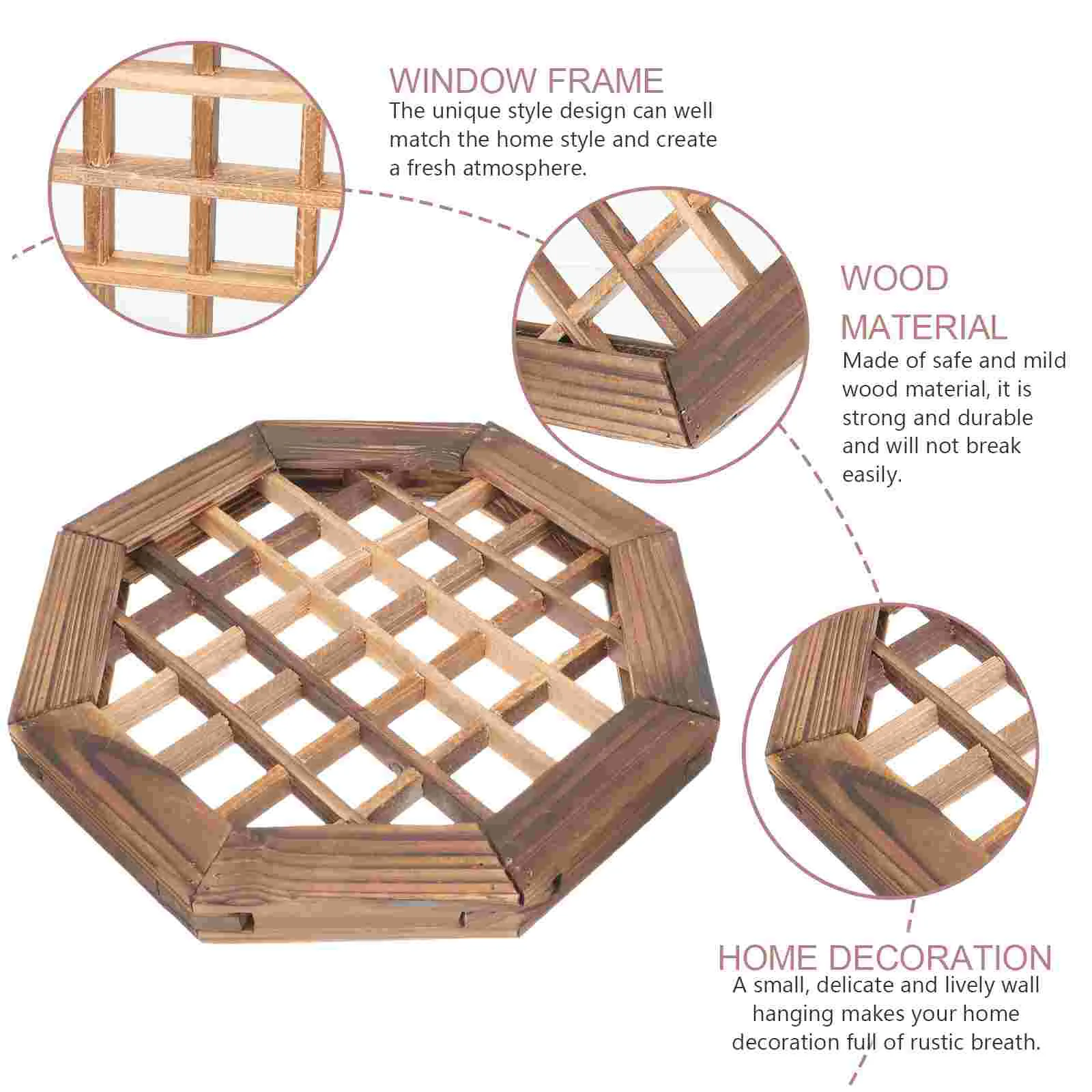 WINDOW FRAME
The unique style design can well match the home style and create a fresh atmosphere.

WOOD MATERIAL
Made of safe and mild wood material, it is strong and durable and will not break easily.

HOME DECORATION
A small, delicate and lively wall hanging makes your home decoration full of rustic breath.