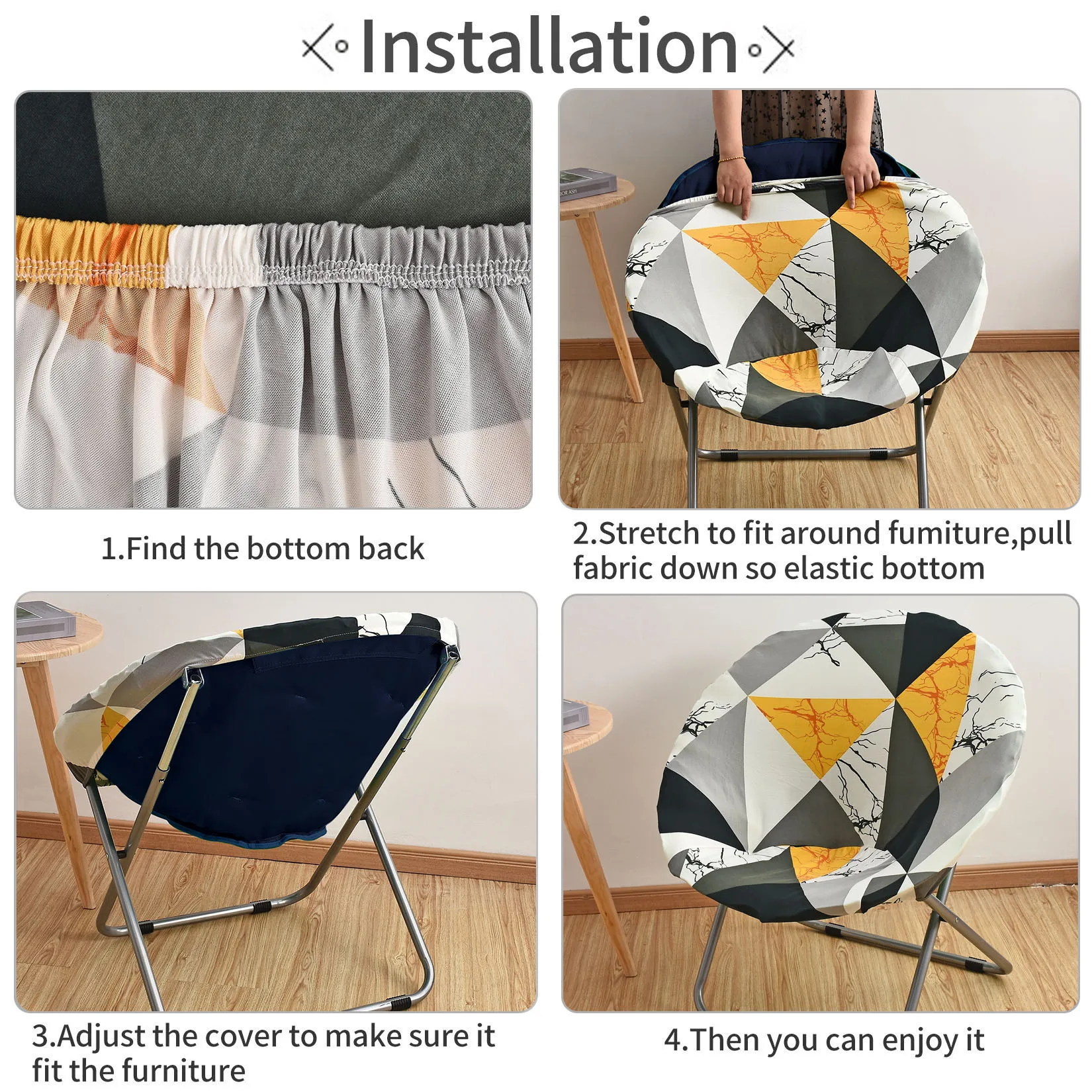 Installation

1.Find the bottom back

2.Stretch to fit around fumiture,pull fabric down so elastic bottom

3.Adjust the cover to make sure it fit the furniture

4.Then you can enjoy it