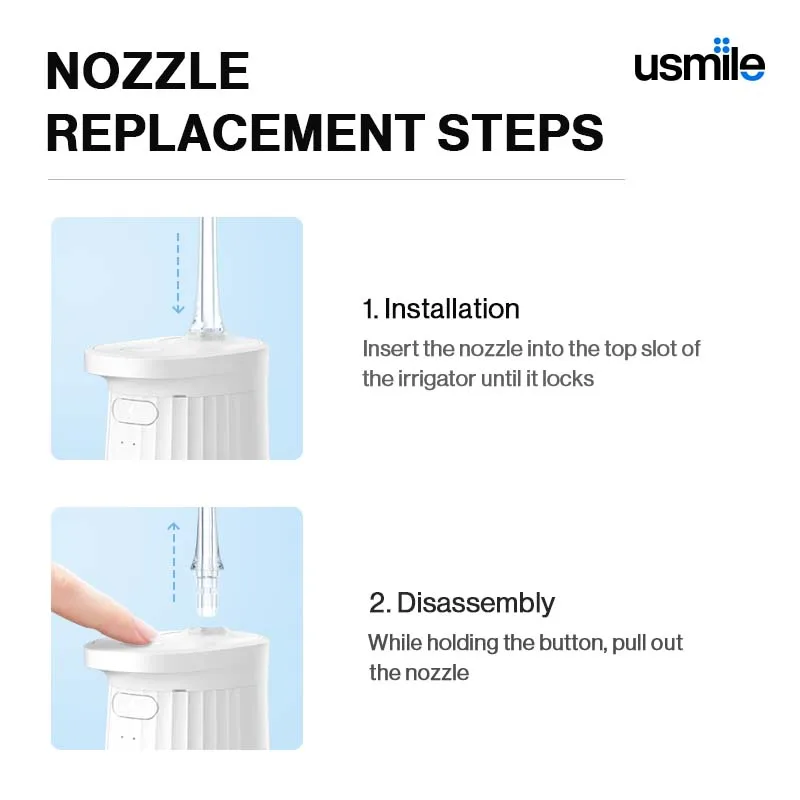 NOZZLE REPLACEMENT STEPS

usmile

1. Installation
Insert the nozzle into the top slot of the irrigator until it locks

2. Disassembly
While holding the button, pull out the nozzle