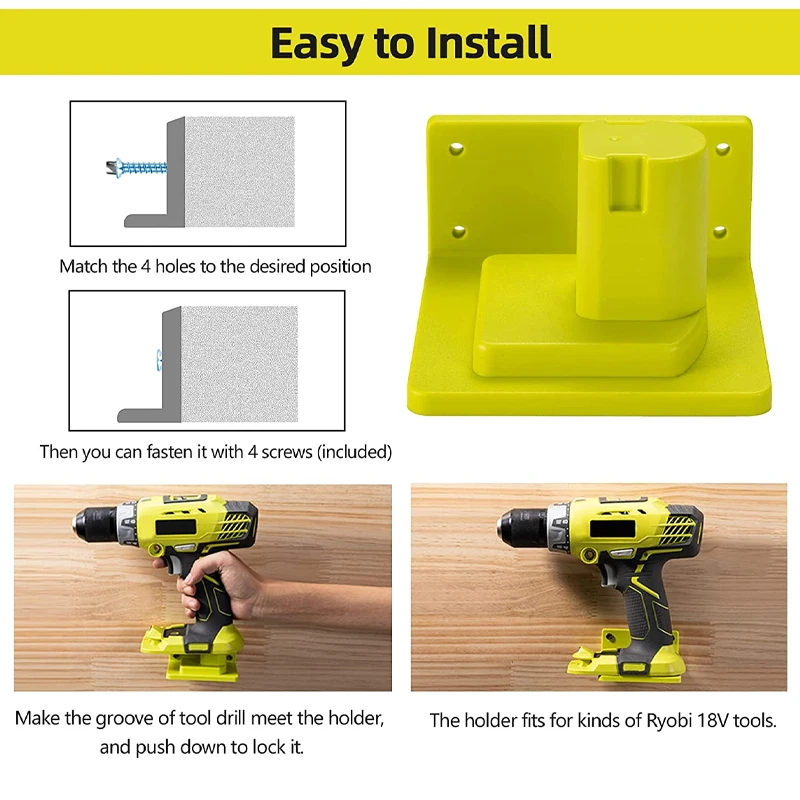 Easy to Install

Match the 4 holes to the desired position

Then you can fasten it with 4 screws (included)

Make the groove of tool drill meet the holder, and push down to lock it.

The holder fits for kinds of Ryobi 18V tools.