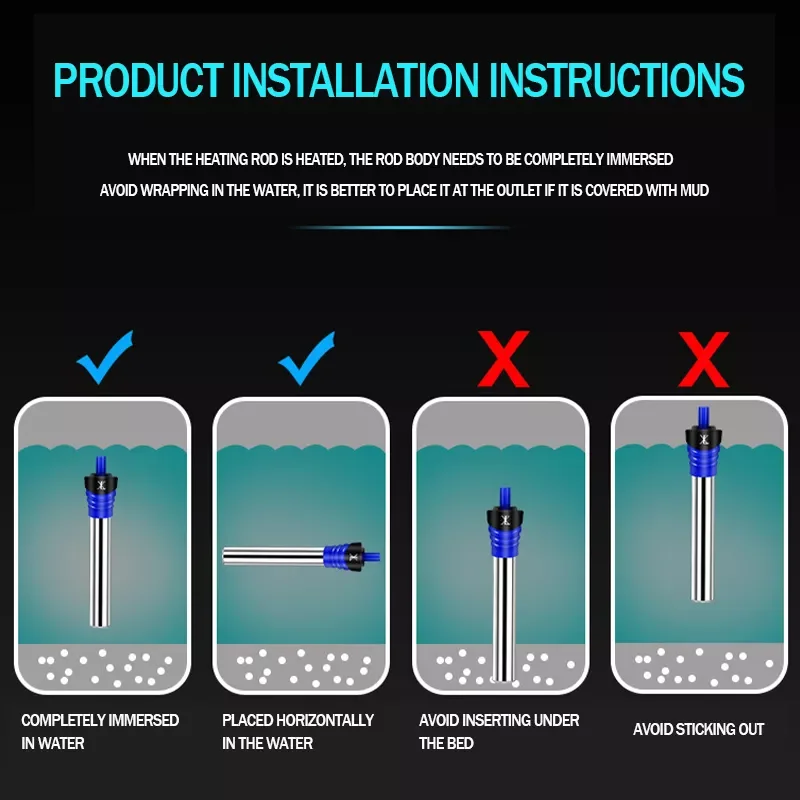 PRODUCT INSTALLATION INSTRUCTIONS

WHEN THE HEATING ROD IS HEATED, THE ROD BODY NEEDS TO BE COMPLETELY IMMERSED

AVOID WRAPPING IN THE WATER, IT IS BETTER TO PLACE IT AT THE OUTLET IF IT IS COVERED WITH MUD

COMPLETELY IMMERSED IN WATER

PLACED HORIZONTALLY IN THE WATER

AVOID INSERTING UNDER THE BED

AVOID STICKING OUT