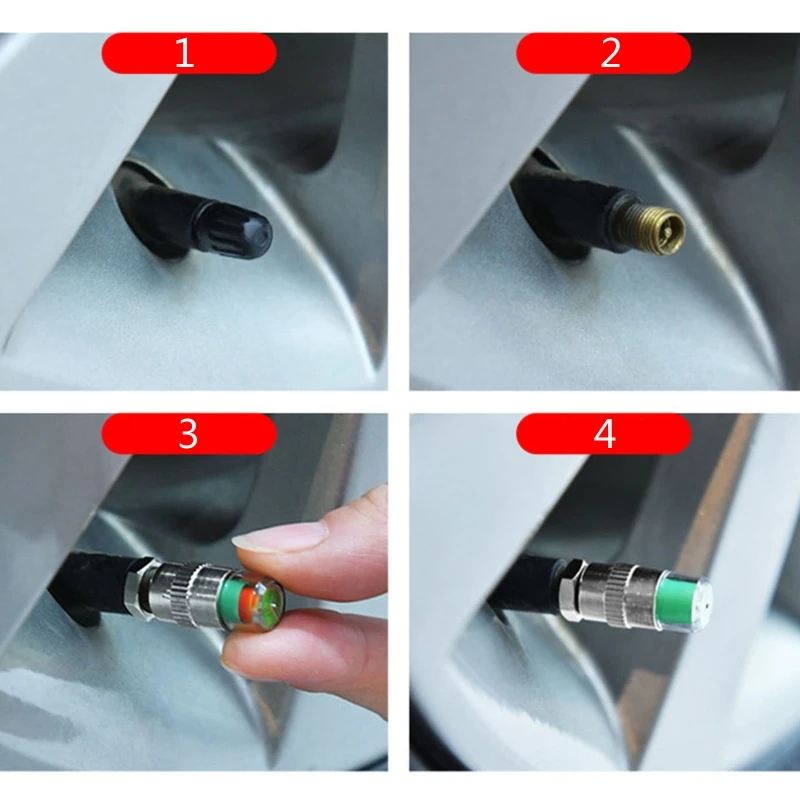 1

2

3

4