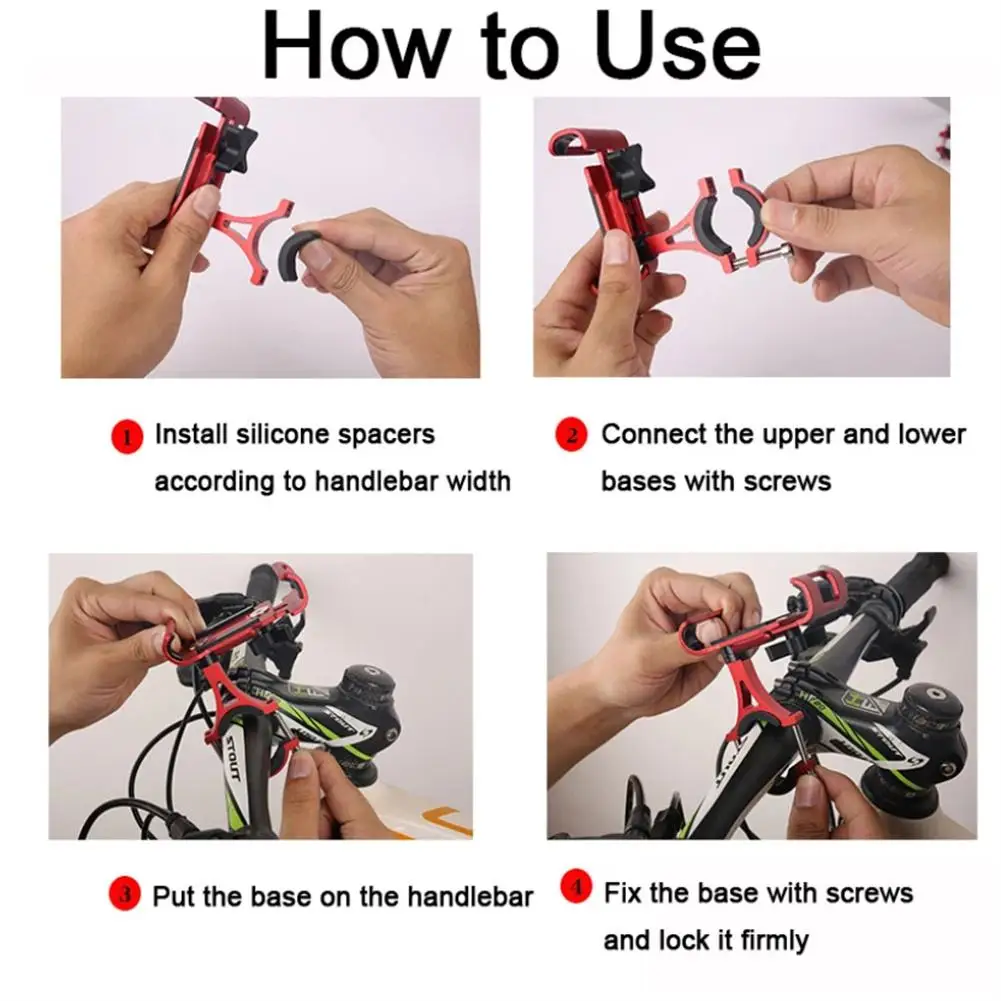 How to Use

1 Install silicone spacers according to handlebar width

2 Connect the upper and lower bases with screws

STOUT

3 Put the base on the handlebar

4 Fix the base with screws and lock it firmly