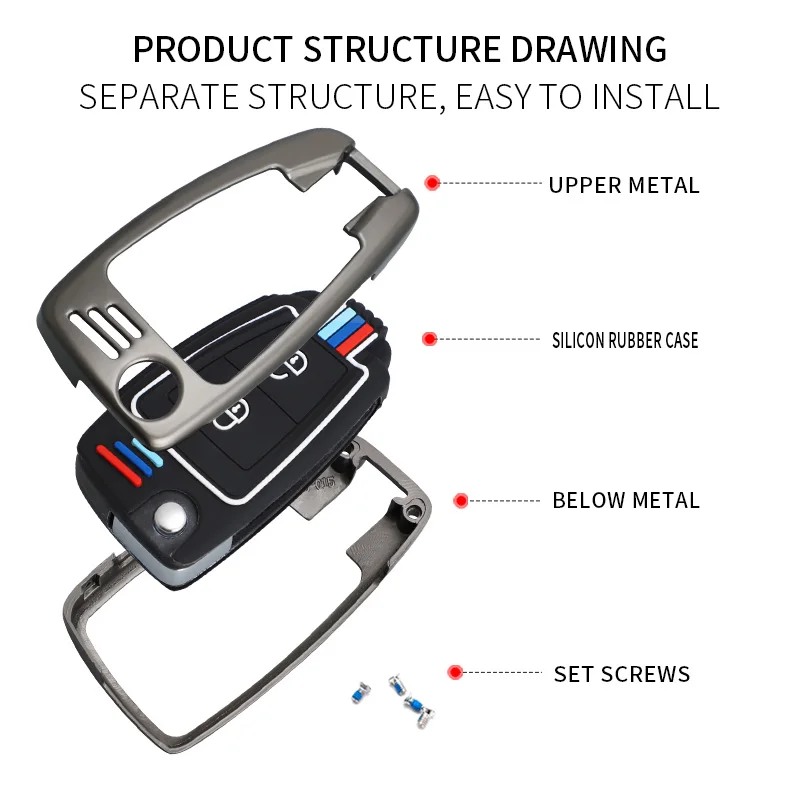 PRODUCT STRUCTURE DRAWING
SEPARATE STRUCTURE, EASY TO INSTALL

UPPER METAL

SILICON RUBBER CASE

BELOW METAL

SET SCREWS