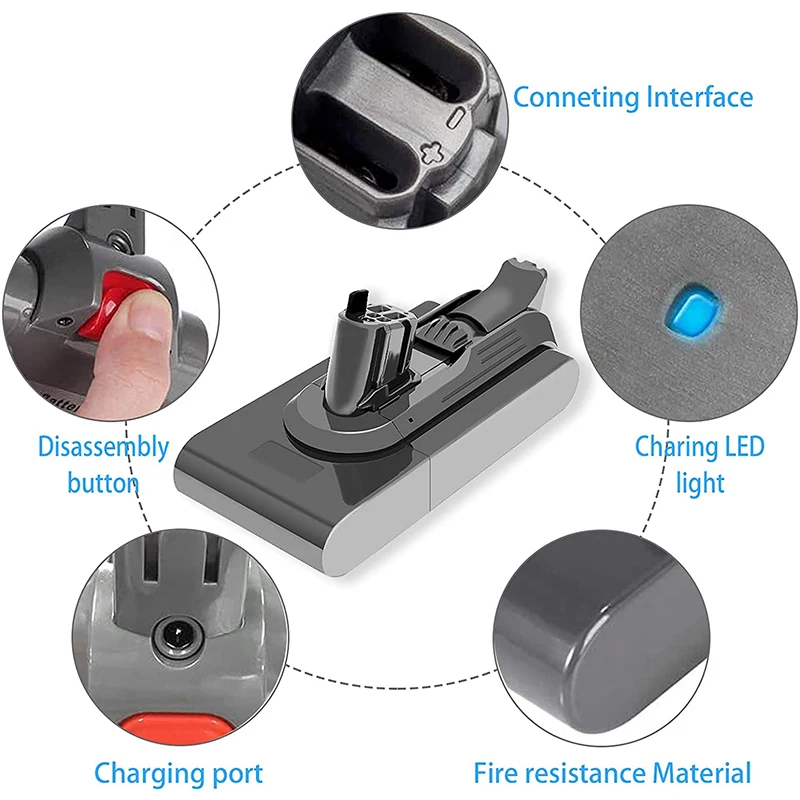 Conneting Interface

Disassembly button

Charing LED light

Charging port

Fire resistance Material