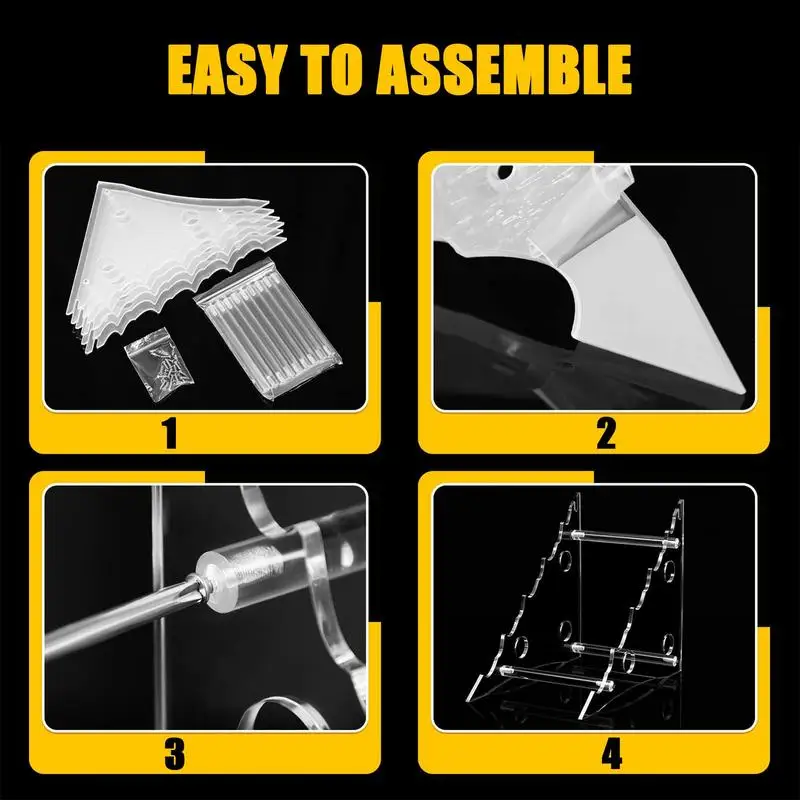 EASY TO ASSEMBLE

1

2

3

4