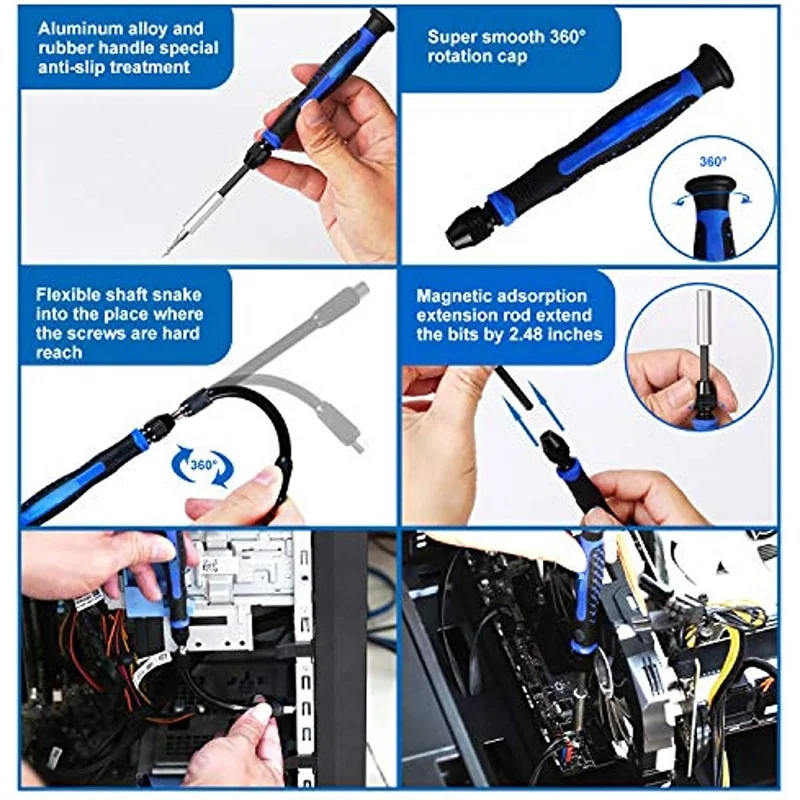 Aluminum alloy and rubber handle special anti-slip treatment

Super smooth 360° rotation cap

360°

Flexible shaft snake into the place where the screws are hard reach

360°

Magnetic adsorption extension rod extend the bits by 2.48 inches