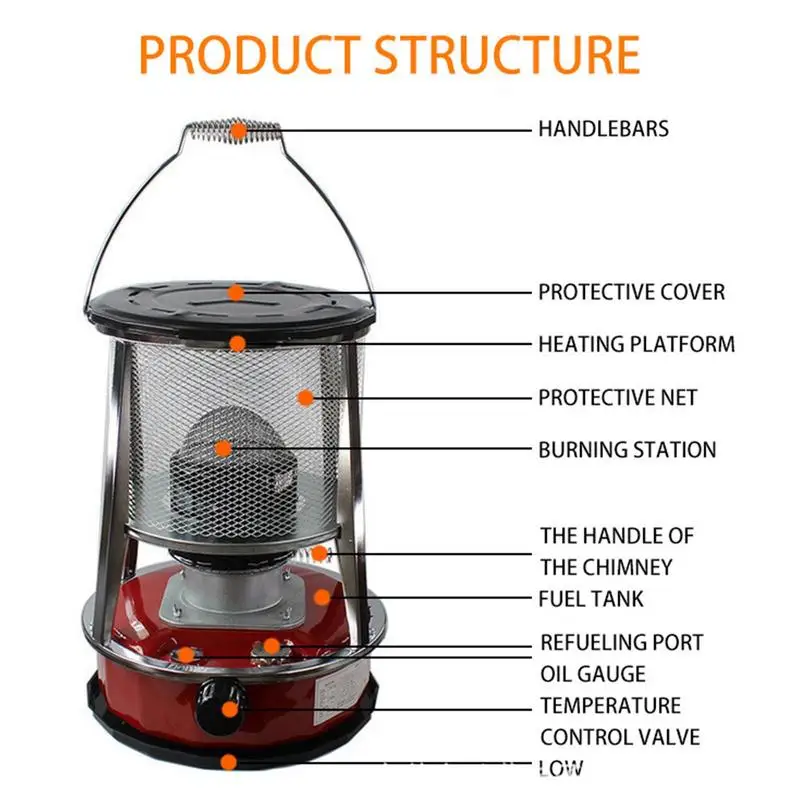 PRODUCT STRUCTURE

HANDLEBARS

PROTECTIVE COVER

HEATING PLATFORM

PROTECTIVE NET

BURNING STATION

THE HANDLE OF THE CHIMNEY

FUEL TANK

REFUELING PORT

OIL GAUGE

TEMPERATURE CONTROL VALVE

LOW