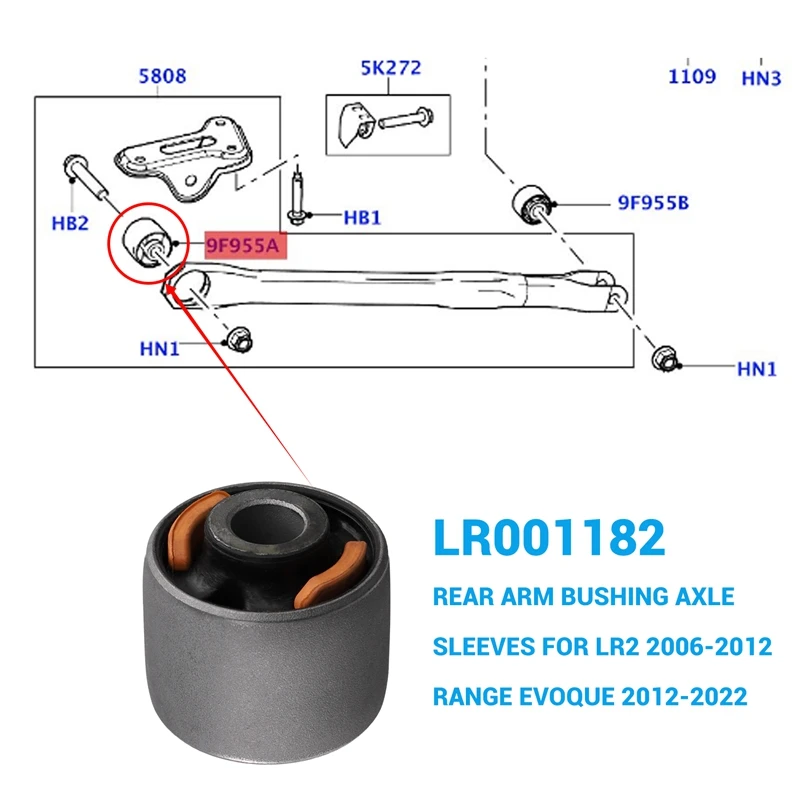 5808
5K272
1109
HN3
HB2
HB1
9F955B
9F955A
HN1
HN1

LR001182
REAR ARM BUSHING AXLE
SLEEVES FOR LR2 2006-2012
RANGE EVOQUE 2012-2022