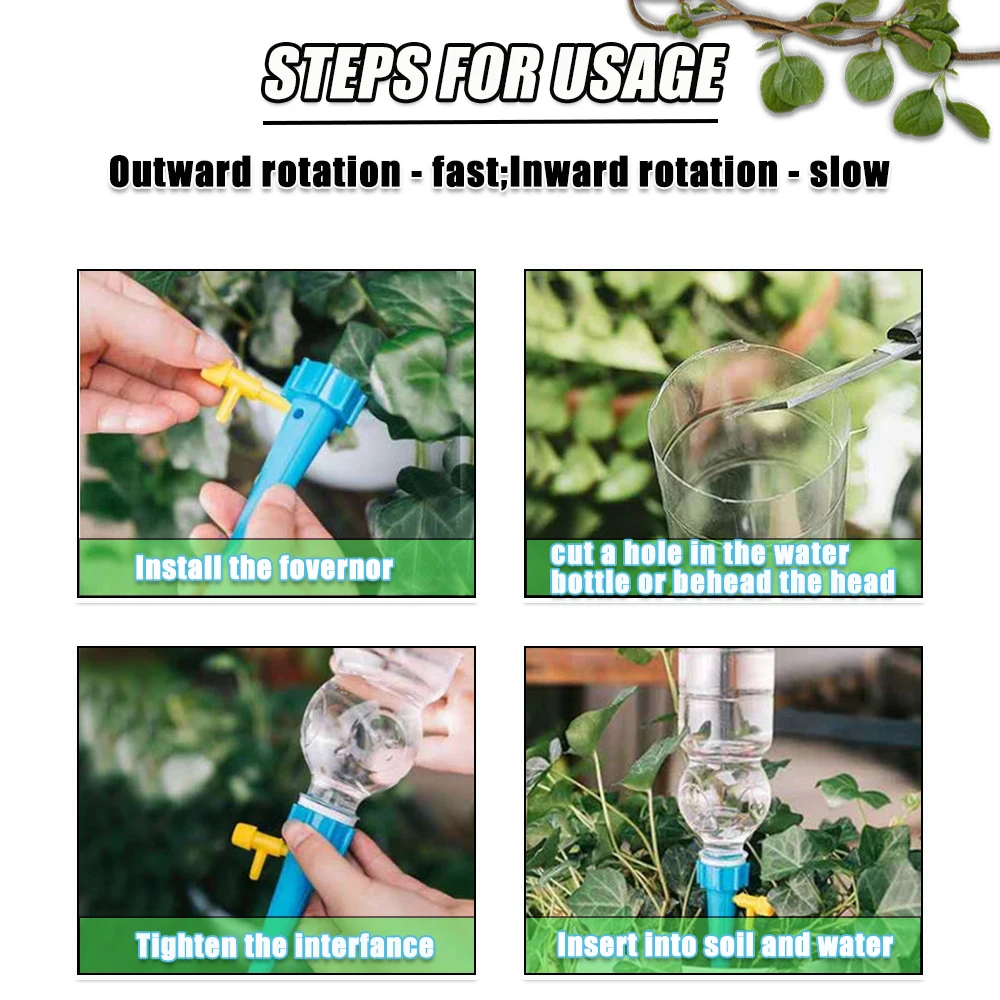 STEPS FOR USAGE

Outward rotation - fast;Inward rotation - slow

Install the fovernor

cut a hole in the water bottle or behead the head

Tighten the interfance

Insert into soil and water