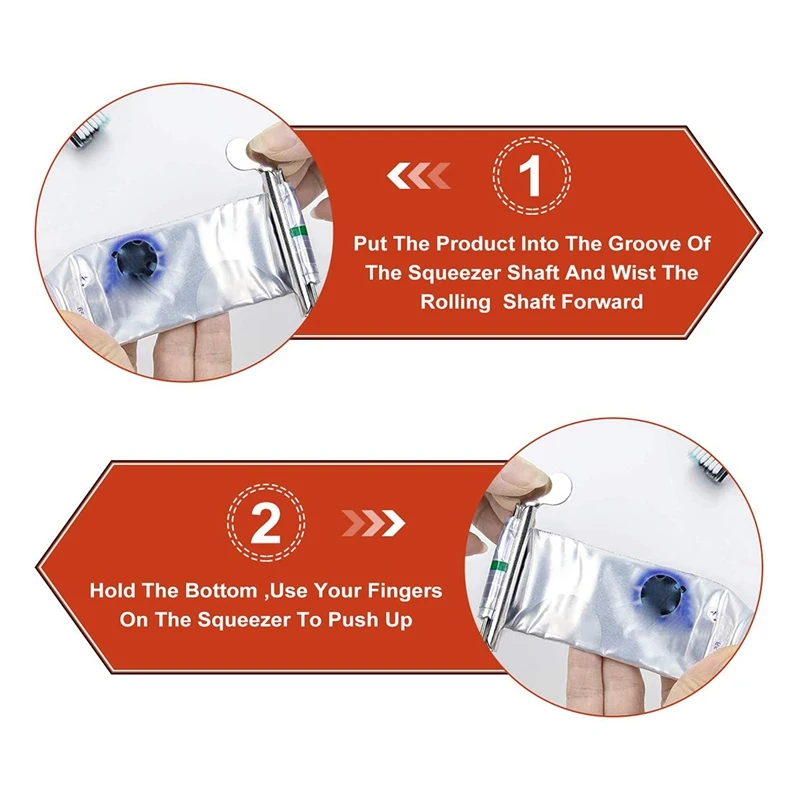 1

Put The Product Into The Groove Of The Squeezer Shaft And Wist The Rolling  Shaft Forward

2

Hold The Bottom ,Use Your Fingers On The Squeezer To Push Up