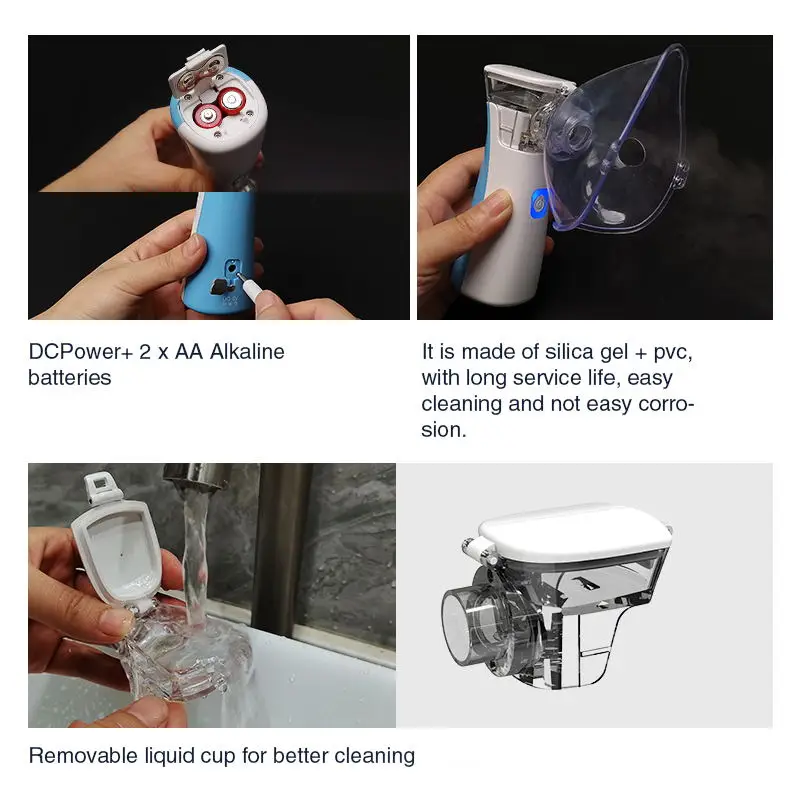 DCPower+ 2 x AA Alkaline batteries

It is made of silica gel + pvc, with long service life, easy cleaning and not easy corrosion.

Removable liquid cup for better cleaning