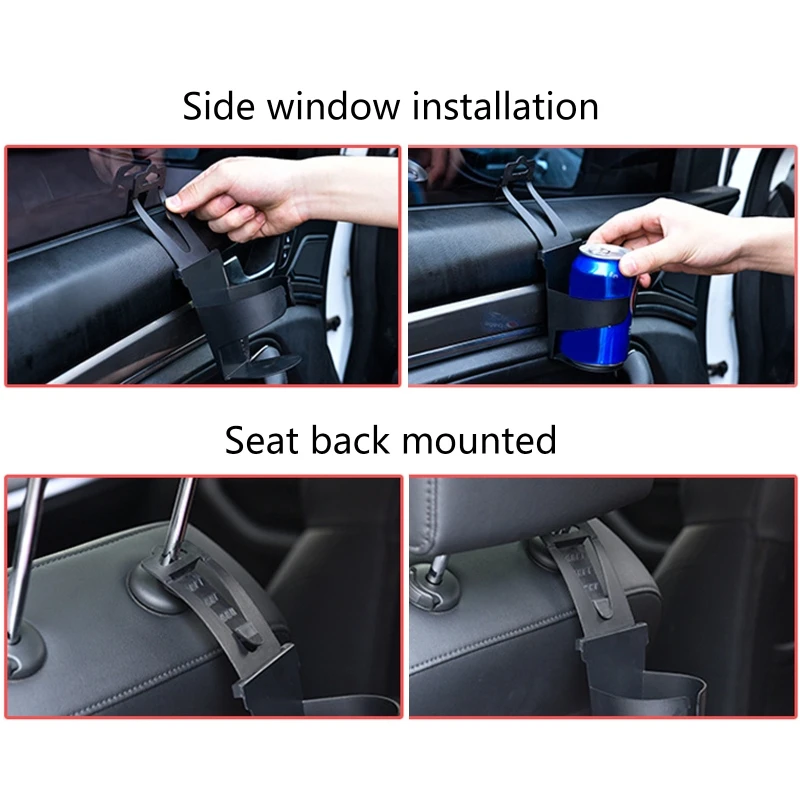 Side window installation

Seat back mounted