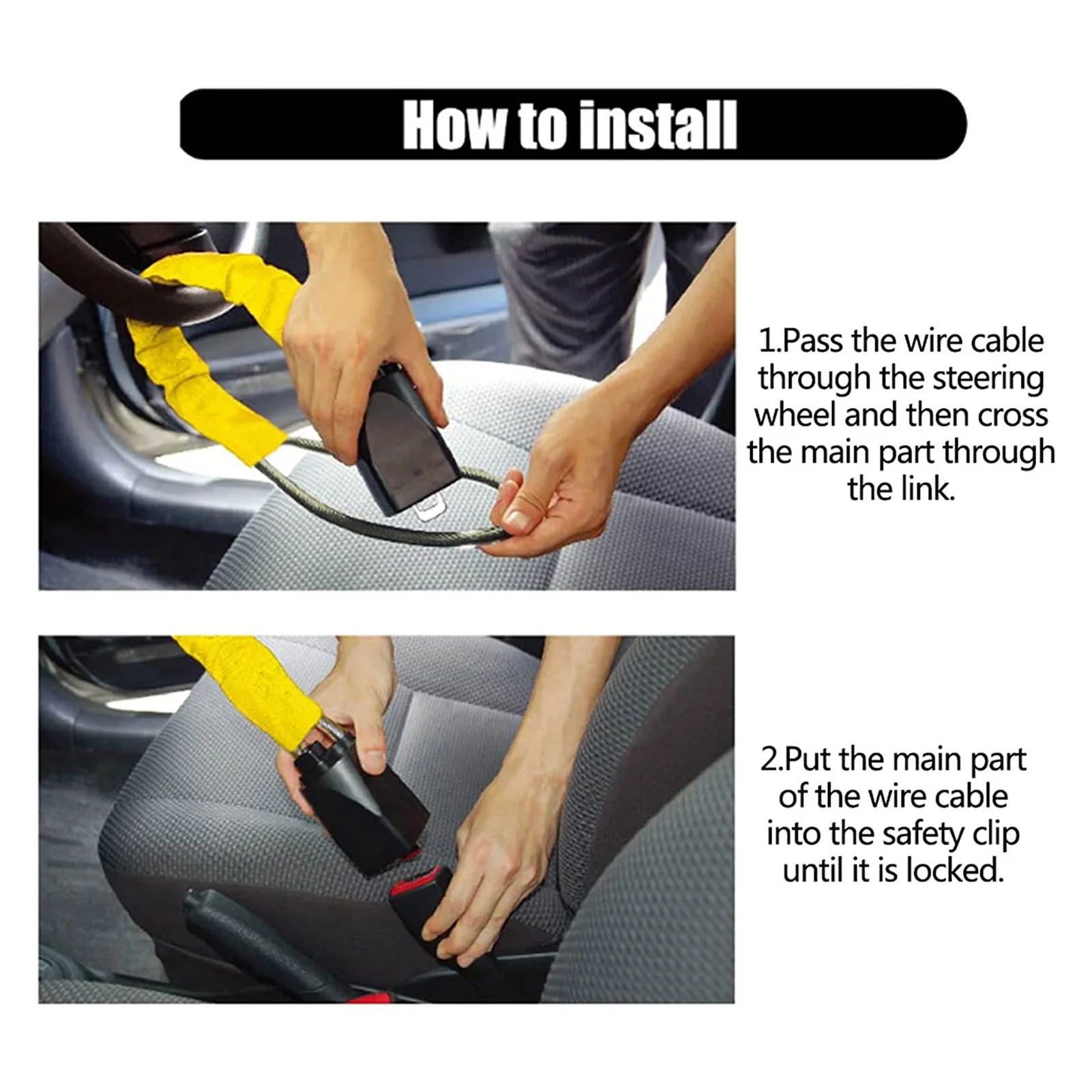 How to install

1.Pass the wire cable through the steering wheel and then cross the main part through the link.

2.Put the main part of the wire cable into the safety clip until it is locked.