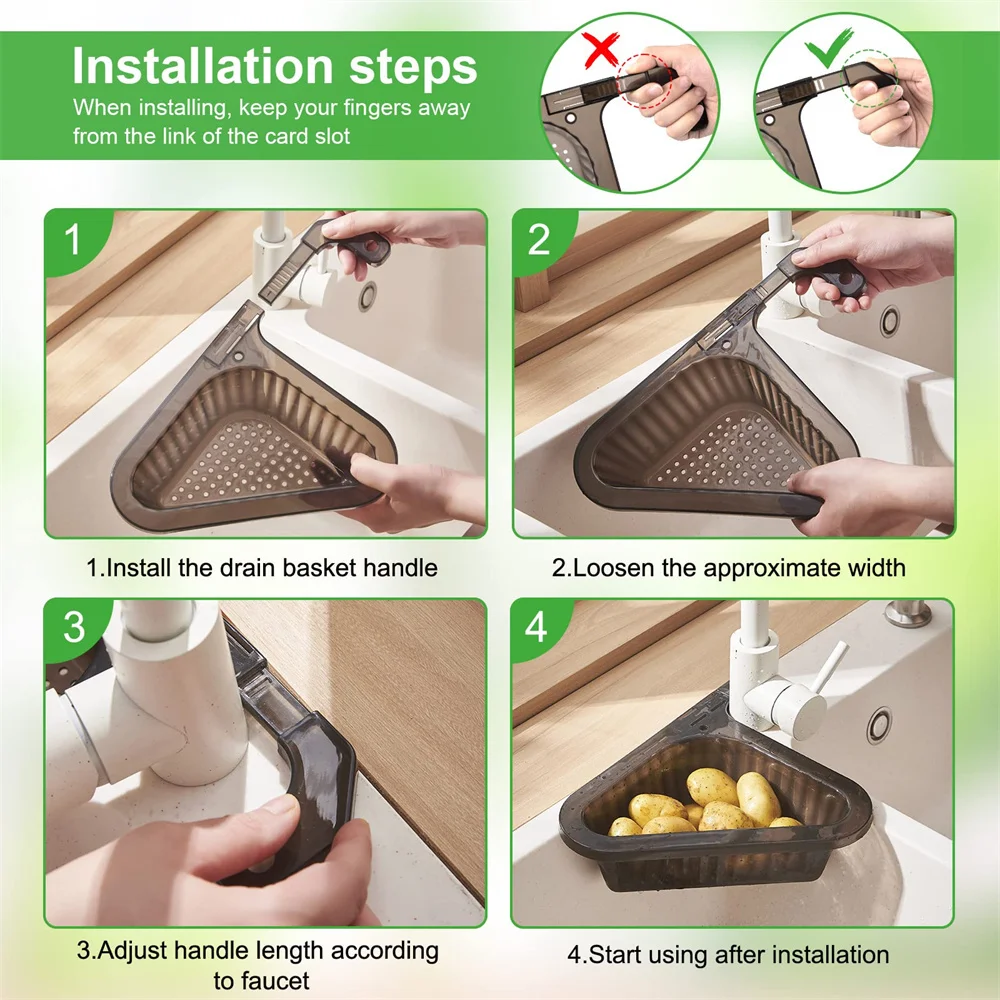 Installation steps
When installing, keep your fingers away from the link of the card slot

1

1.Install the drain basket handle

2

2.Loosen the approximate width

3

3.Adjust handle length according to faucet

4

4.Start using after installation