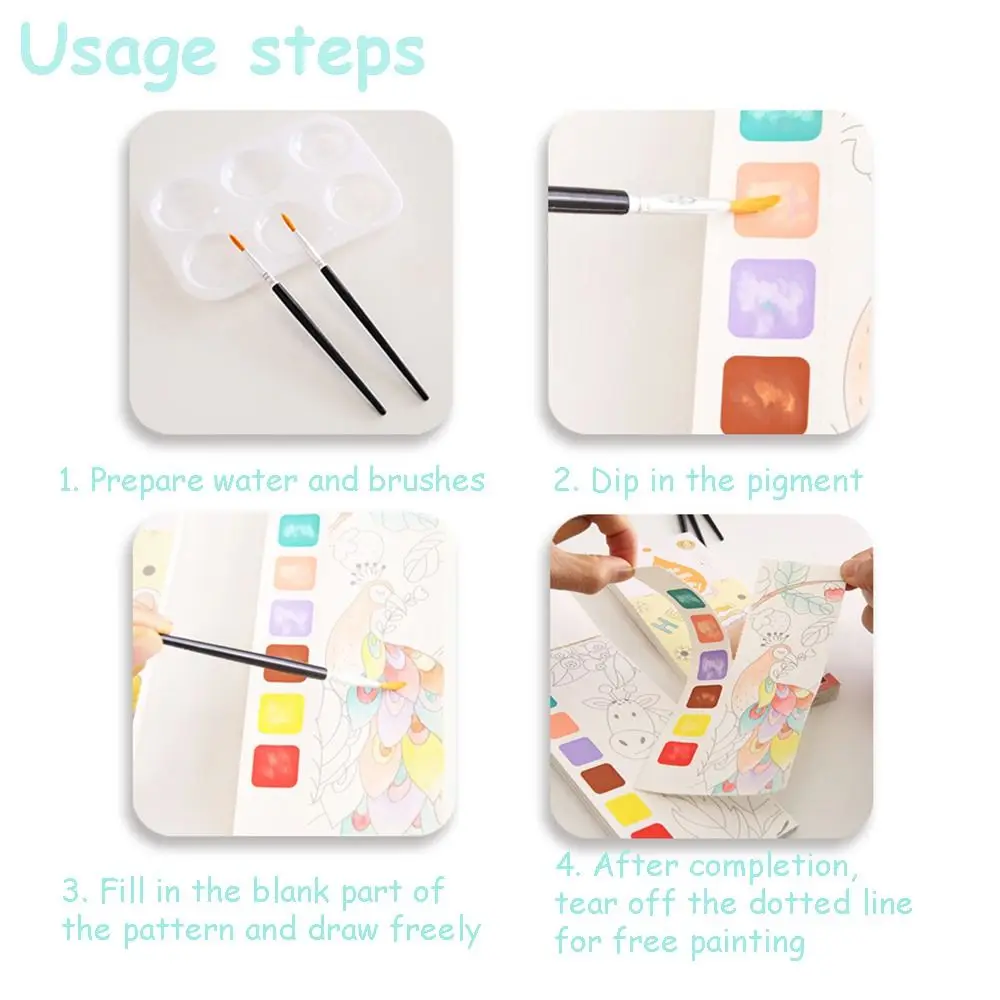 Usage steps

1. Prepare water and brushes

2. Dip in the pigment

3. Fill in the blank part of the pattern and draw freely

4. After completion, tear off the dotted line for free painting