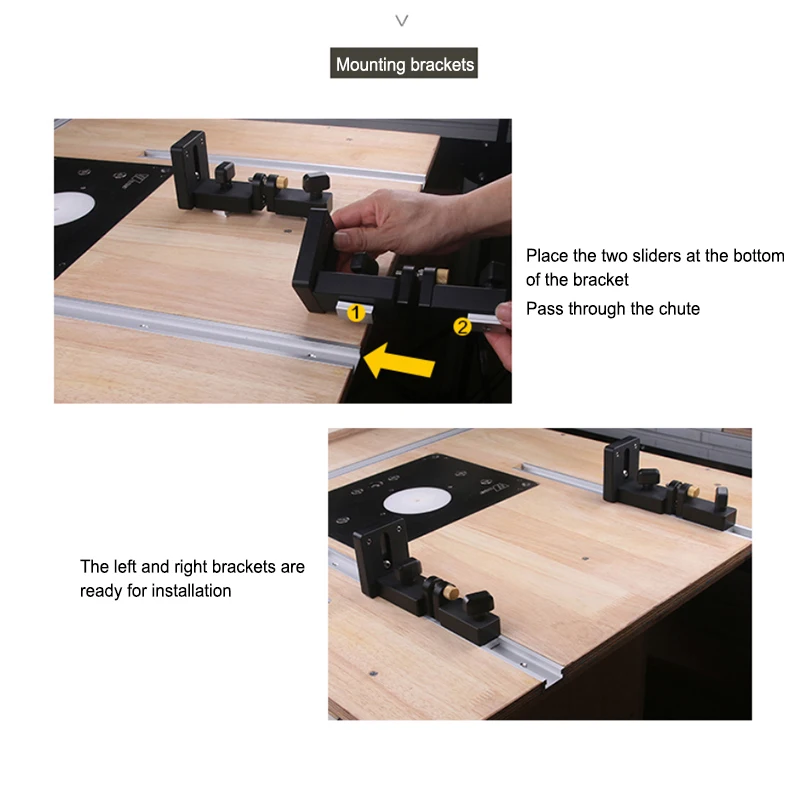 Mounting brackets

1

2

Place the two sliders at the bottom of the bracket

Pass through the chute

The left and right brackets are ready for installation