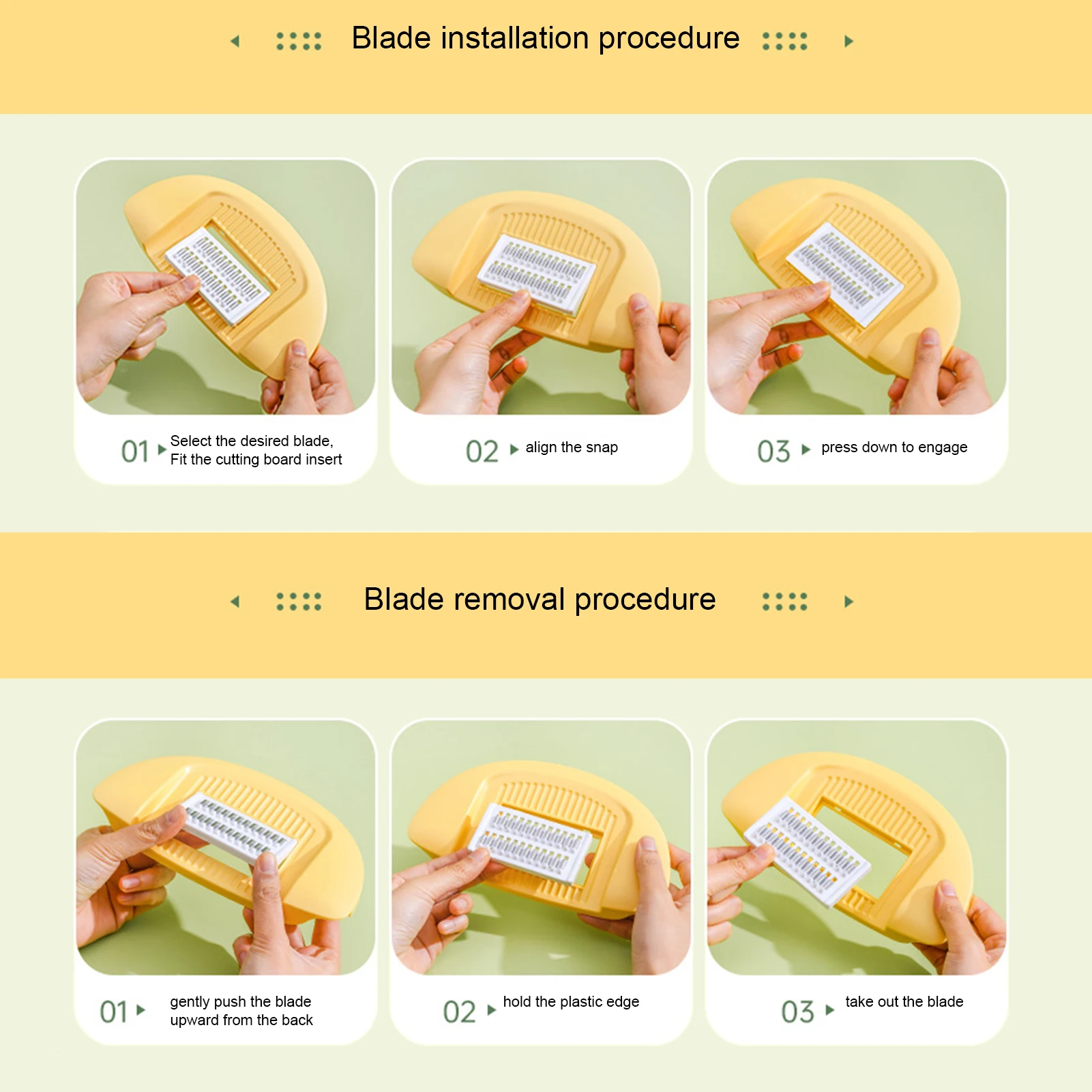 Blade installation procedure

01 Select the desired blade, Fit the cutting board insert

02 align the snap

03 press down to engage

Blade removal procedure

01 gently push the blade upward from the back

02 hold the plastic edge

03 take out the blade