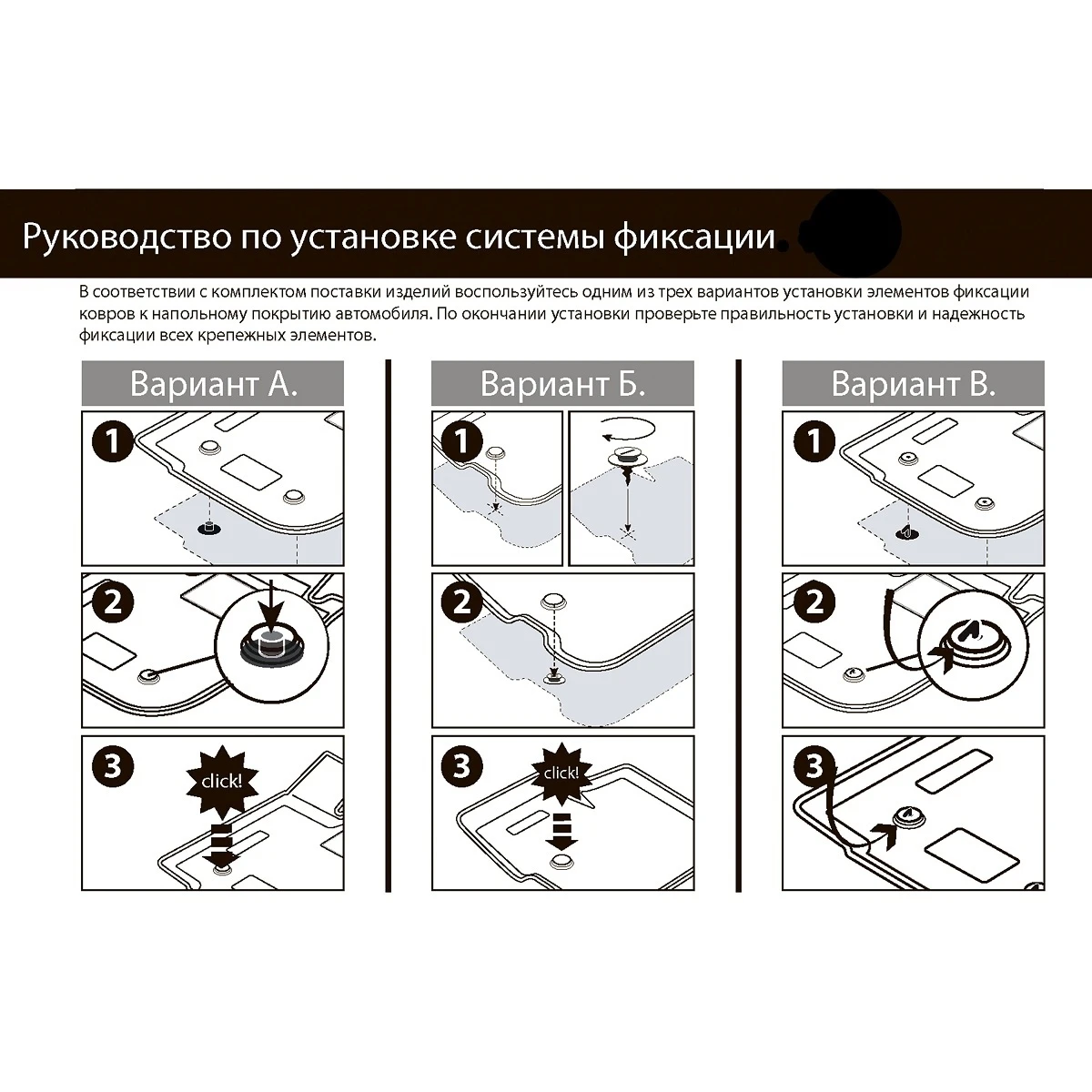 Руководство по установке системы фиксации.

В соответствии с комплектом поставки изделий воспользуйтесь одним из трех вариантов установки элементов фиксации ковров к напольному покрытию автомобиля. По окончании установки проверьте правильность установки и надежность фиксации всех крепежных элементов.

Вариант А.

1

2

3

click!

Вариант Б.

1

2

3

click!

Вариант В.

1

2

3