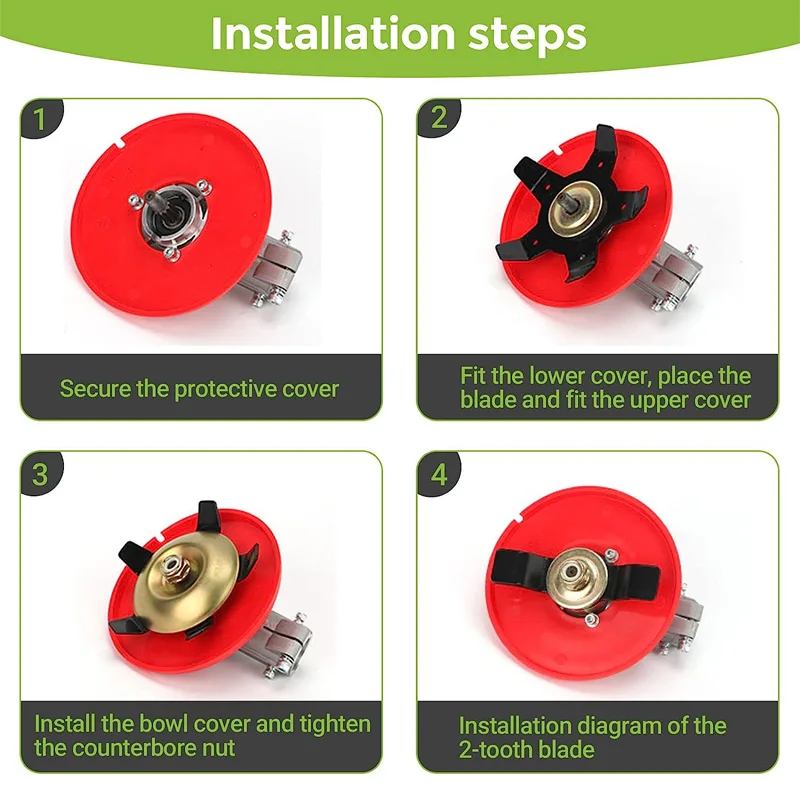 Installation steps

1

Secure the protective cover

2

Fit the lower cover, place the blade and fit the upper cover

3

Install the bowl cover and tighten the counterbore nut

4

Installation diagram of the 2-tooth blade