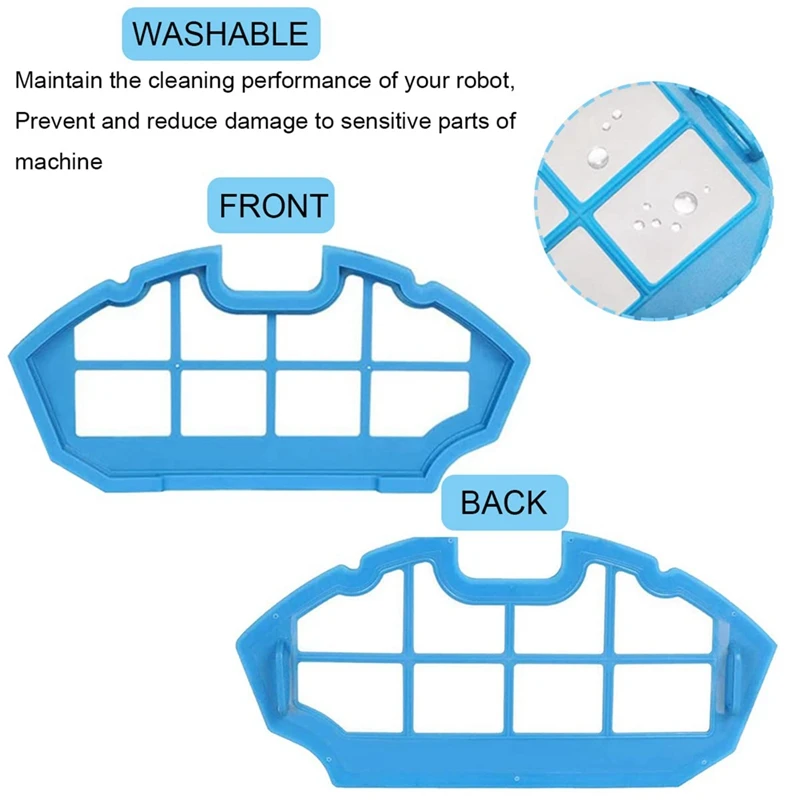 WASHABLE

Maintain the cleaning performance of your robot, Prevent and reduce damage to sensitive parts of machine

FRONT

BACK