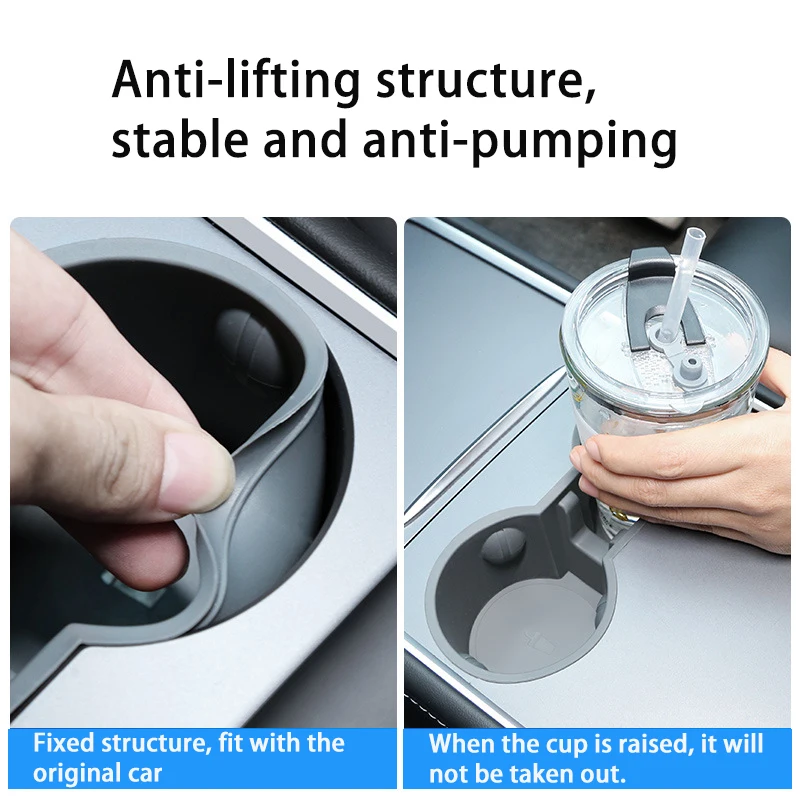 Anti-lifting structure, stable and anti-pumping

Fixed structure, fit with the original car

When the cup is raised, it will not be taken out.