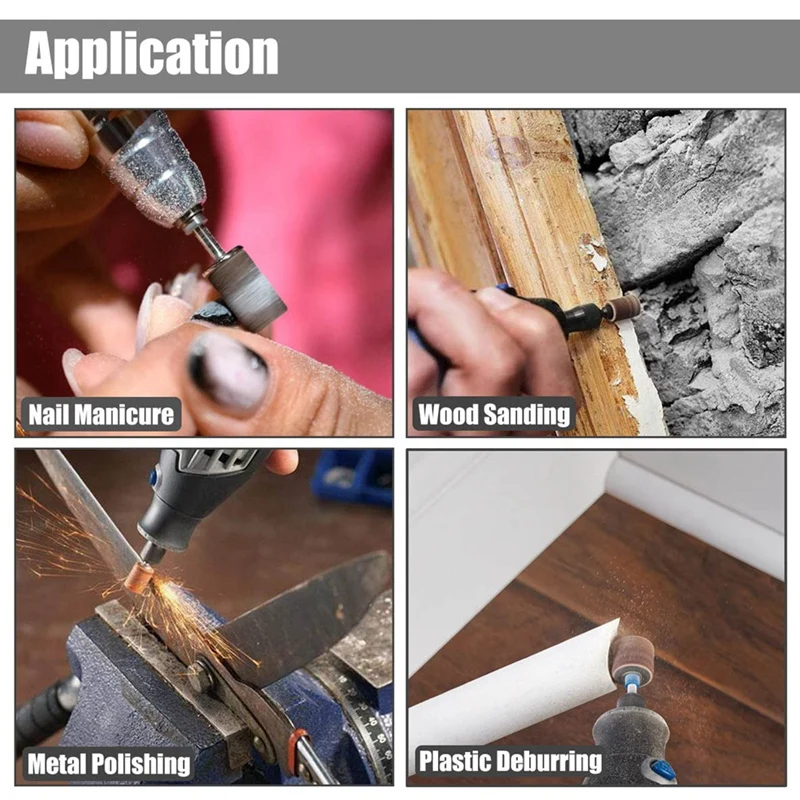 Application

Nail Manicure

Wood Sanding

Metal Polishing

Plastic Deburring