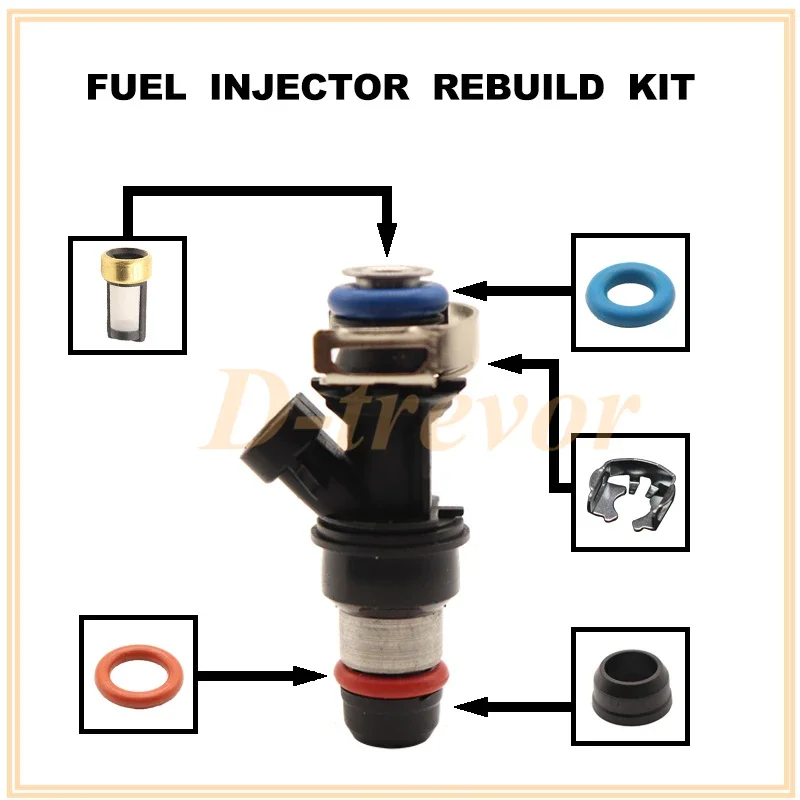 FUEL INJECTOR REBUILD KIT

D-trevor