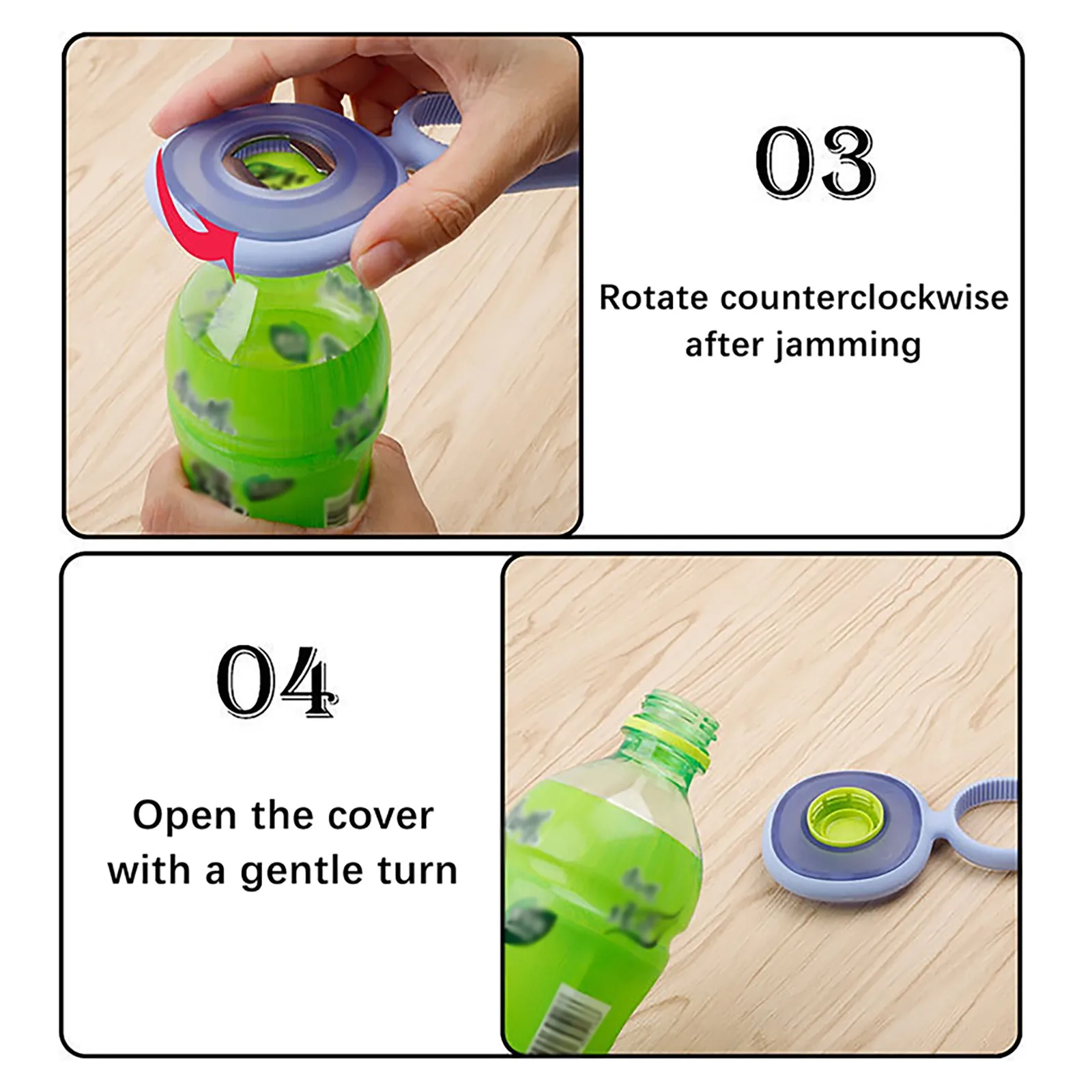 03

Rotate counterclockwise after jamming

04

Open the cover with a gentle turn