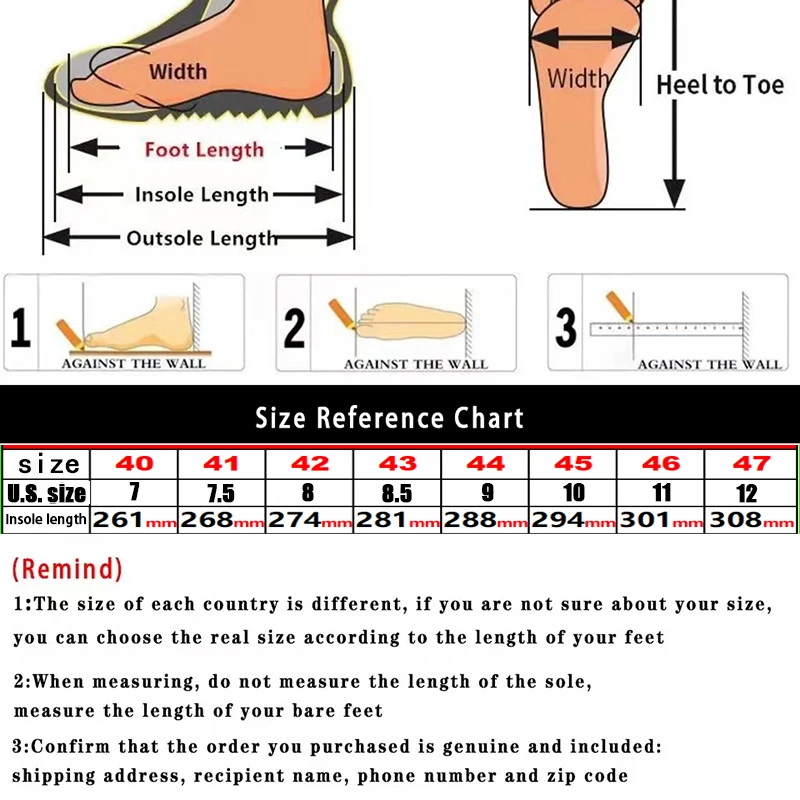 Width

Foot Length

Insole Length

Outsole Length

Width

Heel to Toe

1
AGAINST THE WALL

2
AGAINST THE WALL

3
AGAINST THE WALL

Size Reference Chart

| size | 40 | 41 | 42 | 43 | 44 | 45 | 46 | 47 |
|---|---|---|---|---|---|---|---|---|
| U.S. size | 7 | 7.5 | 8 | 8.5 | 9 | 10 | 11 | 12 |
| Insole length | 261mm | 268mm | 274mm | 281mm | 288mm | 294mm | 301mm | 308mm |

(Remind)

1:The size of each country is different, if you are not sure about your size, you can choose the real size according to the length of your feet

2:When measuring, do not measure the length of the sole, measure the length of your bare feet

3:Confirm that the order you purchased is genuine and included: shipping address, recipient name, phone number and zip code