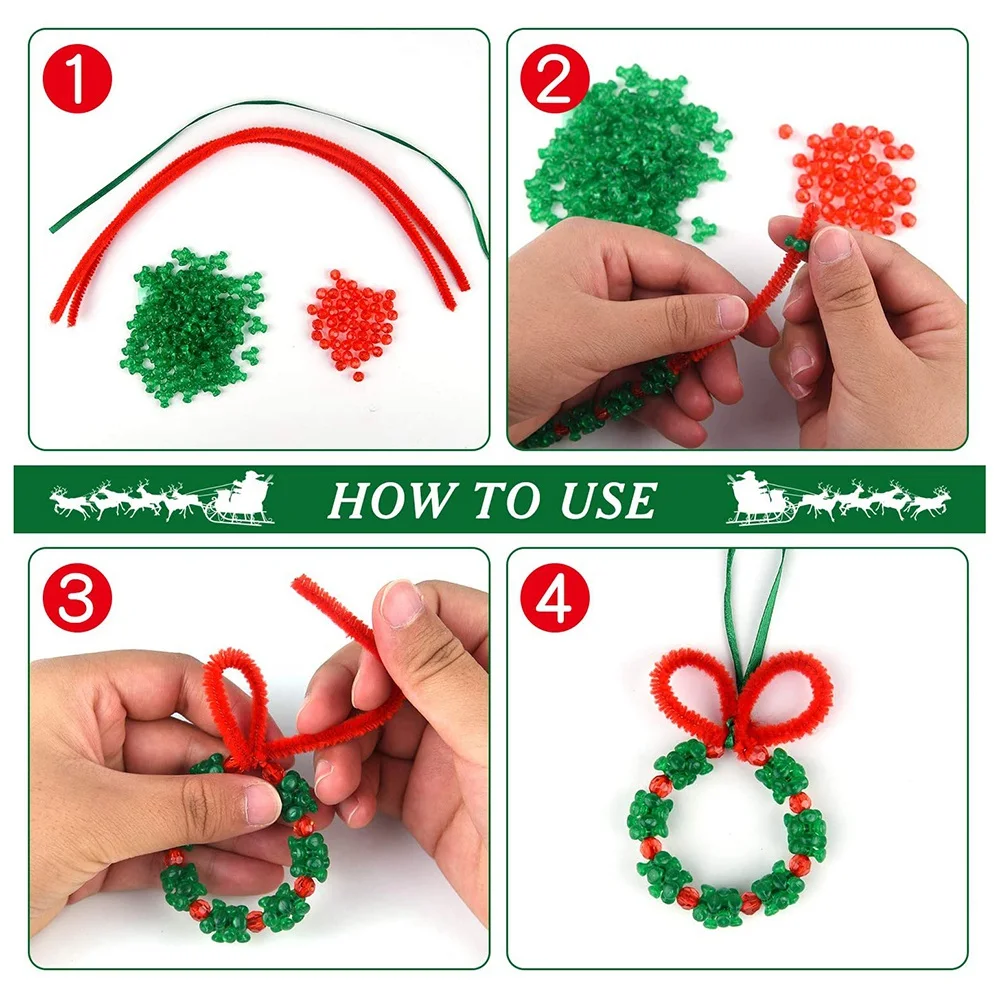 1

2

HOW TO USE

3

4