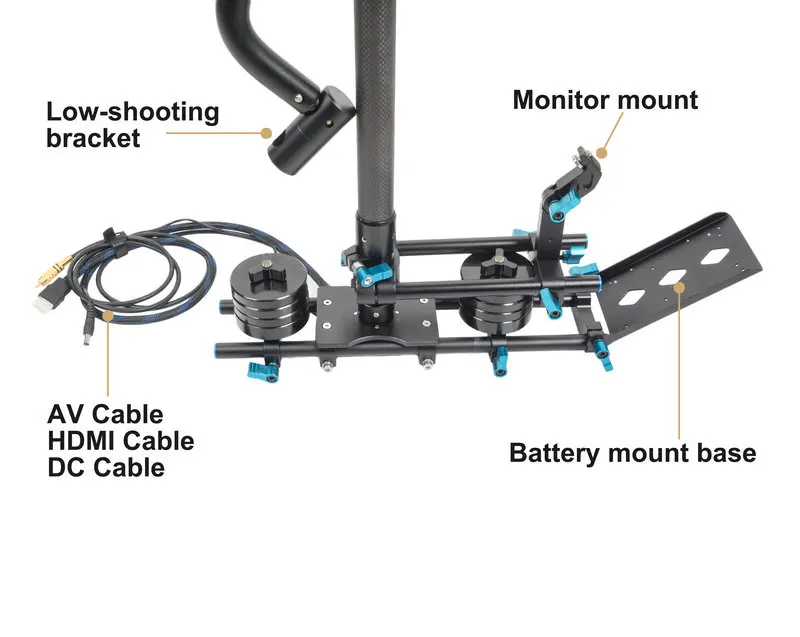 Low-shooting bracket

Monitor mount

AV Cable
HDMI Cable
DC Cable

Battery mount base