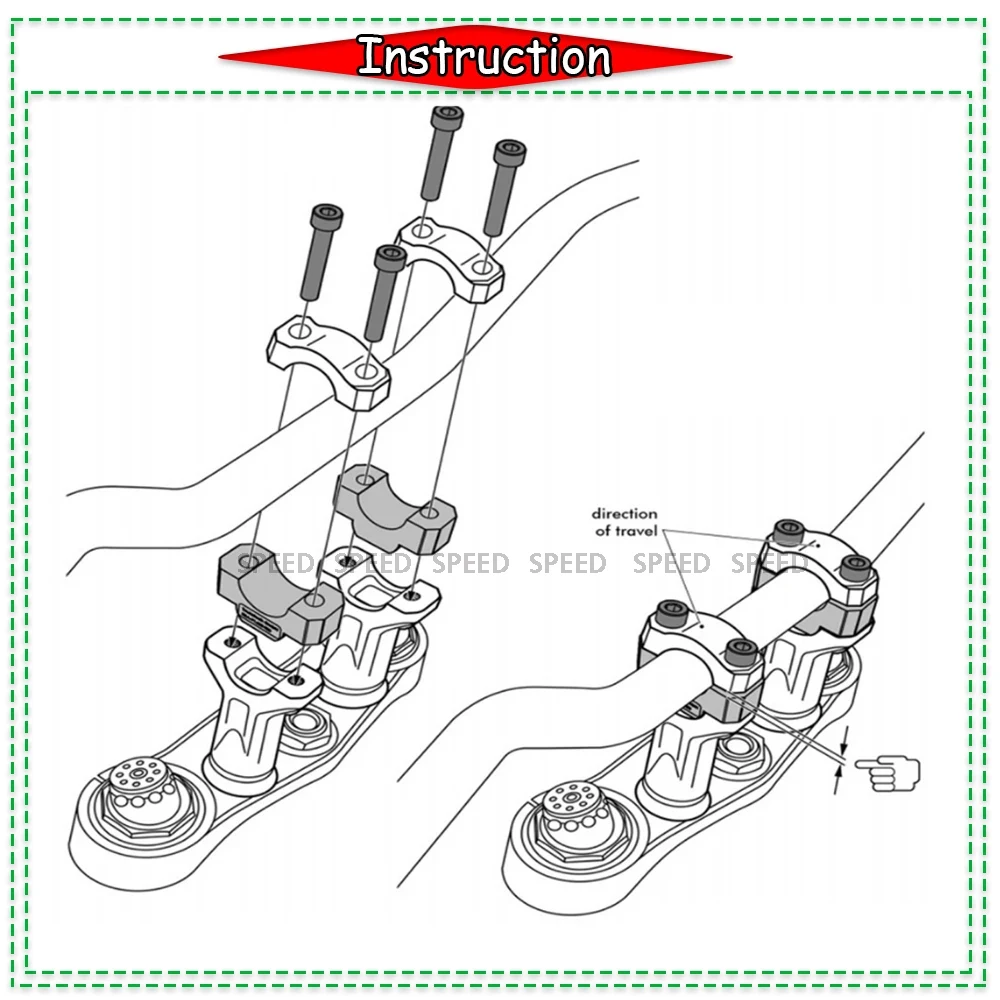 Instruction

direction of travel

SPEED SPEED SPEED SPEED SPEED SPEED